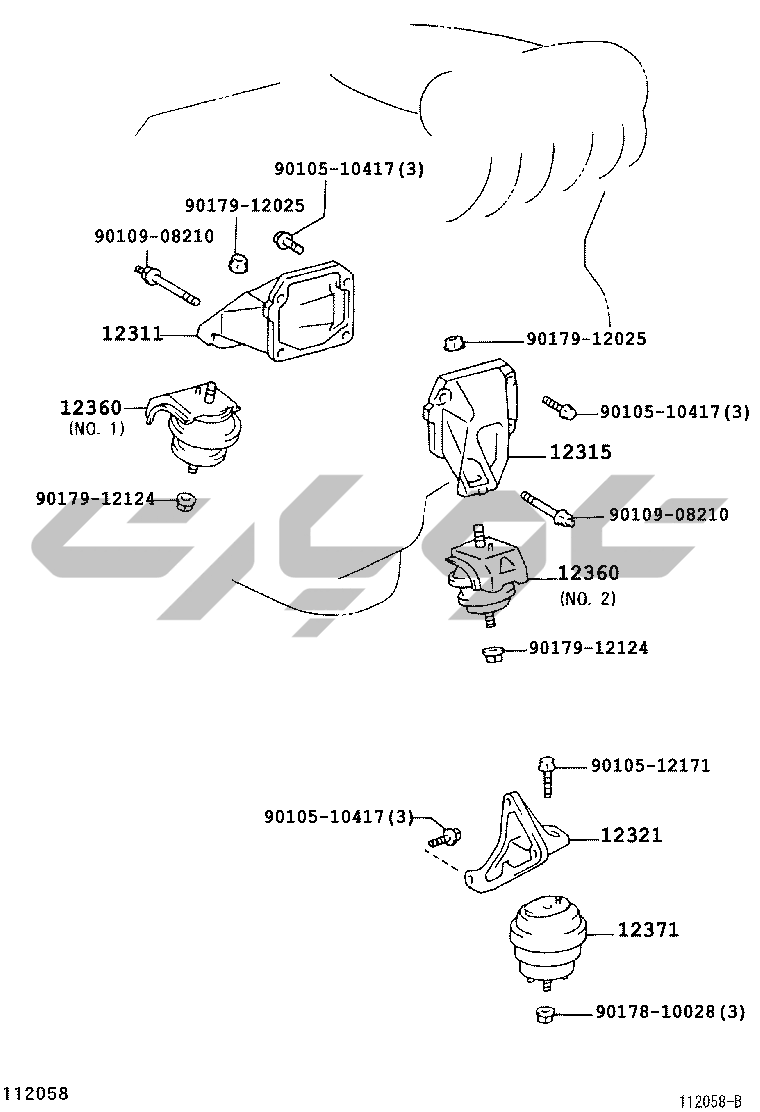 90105-10417(3)
90179-12025
90109-08210
12311
12360
(NO. 1)
90179-12124
90179-12025
90105-10417(3)
12315
90109-08210
12360
(NO. 2)
90179-12124
90105-12171
90105-10417(3)
12321
12371
90178-10028(3)
112058
112058-B