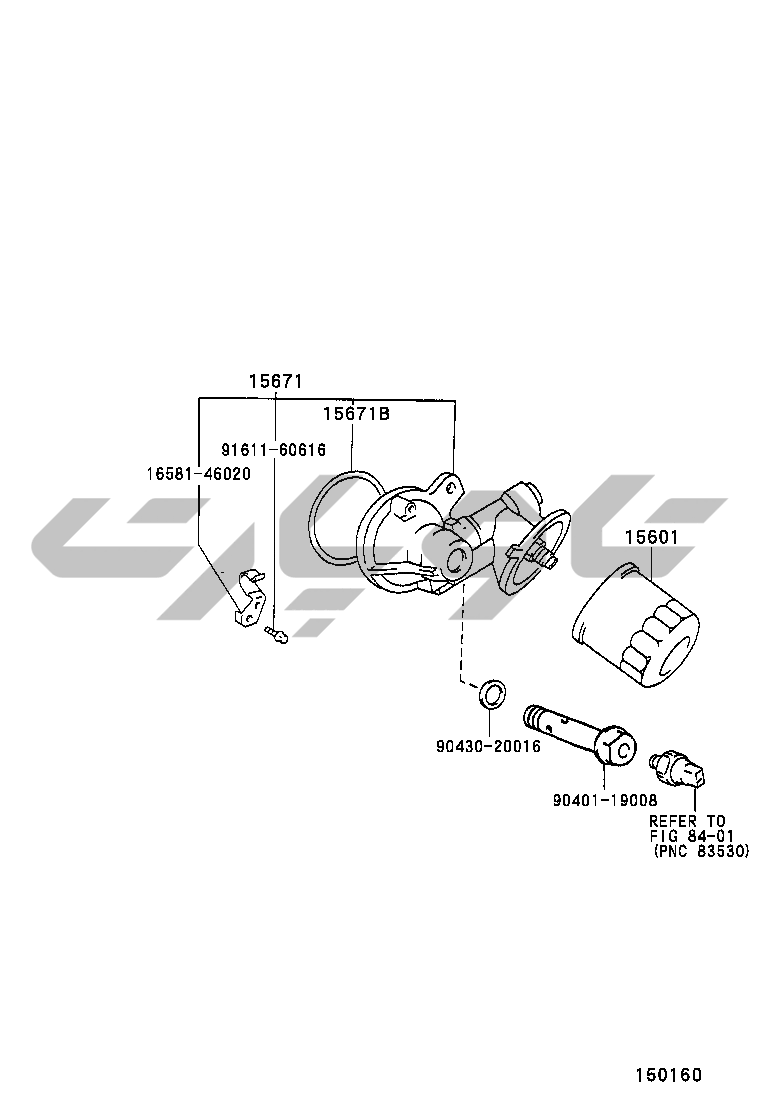 15671

15671B

91611-60616

16581-46020

15601

90430-20016

90401-19008

REFER TO
FIG 84-01
(PNC 83530)

150160