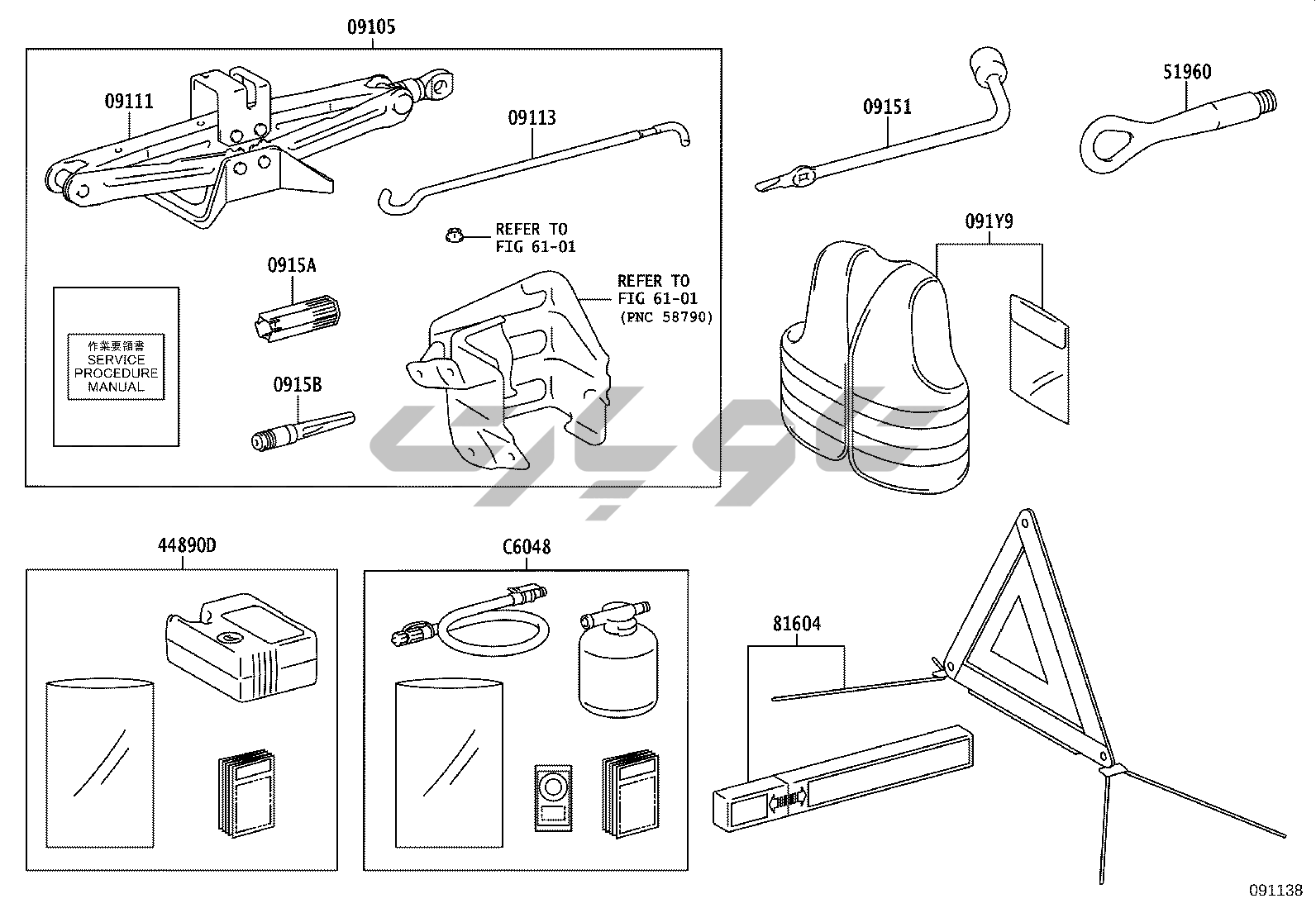 09105

09111

09113

REFER TO
FIG 61-01

0915A

REFER TO
FIG 61-01
(PNC 58790)

作業要領書
SERVICE
PROCEDURE
MANUAL

0915B

09151

51960

091Y9

44890D

C6048

81604

091138