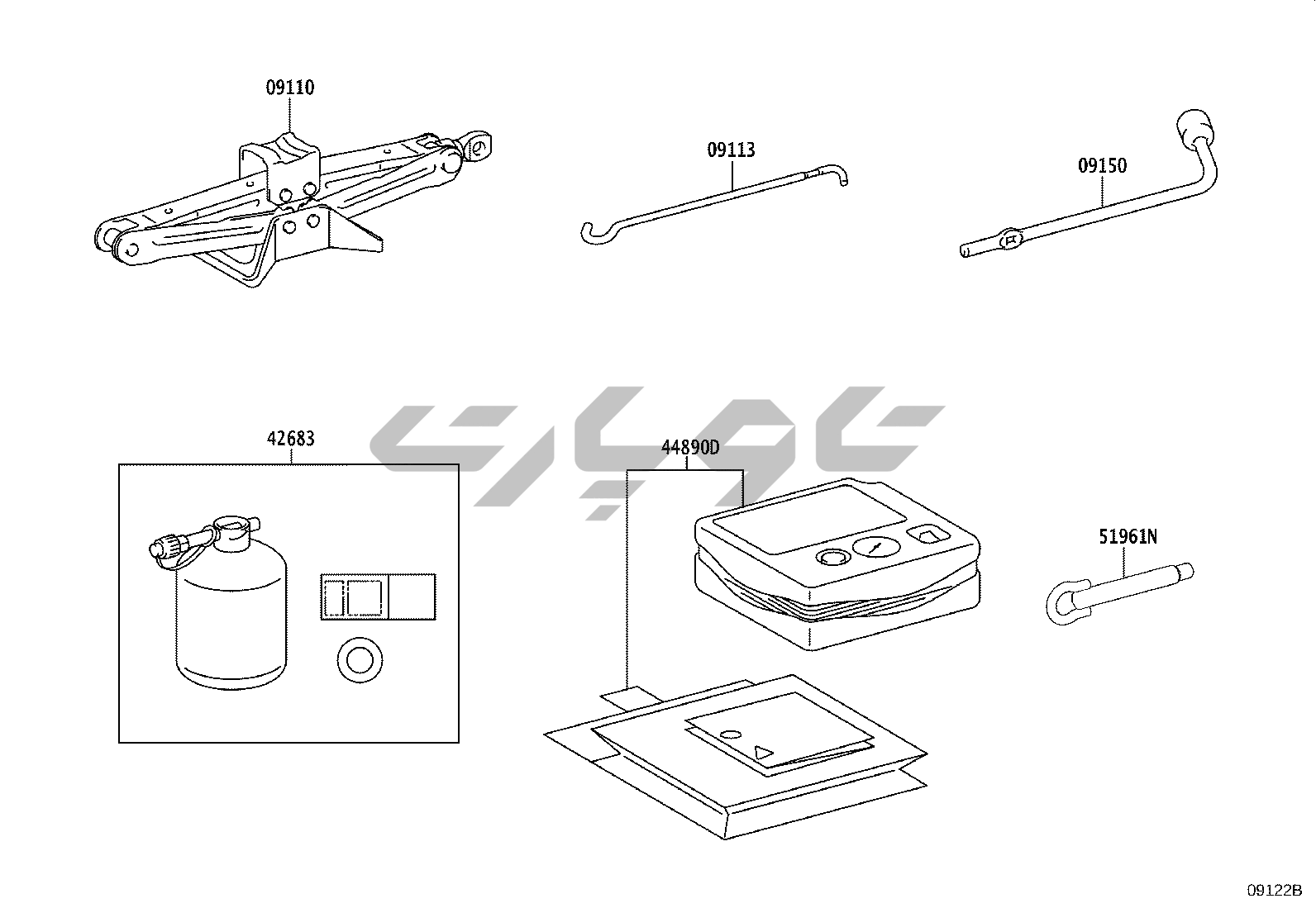 09110

09113

09150

42683

44890D

51961N

09122B