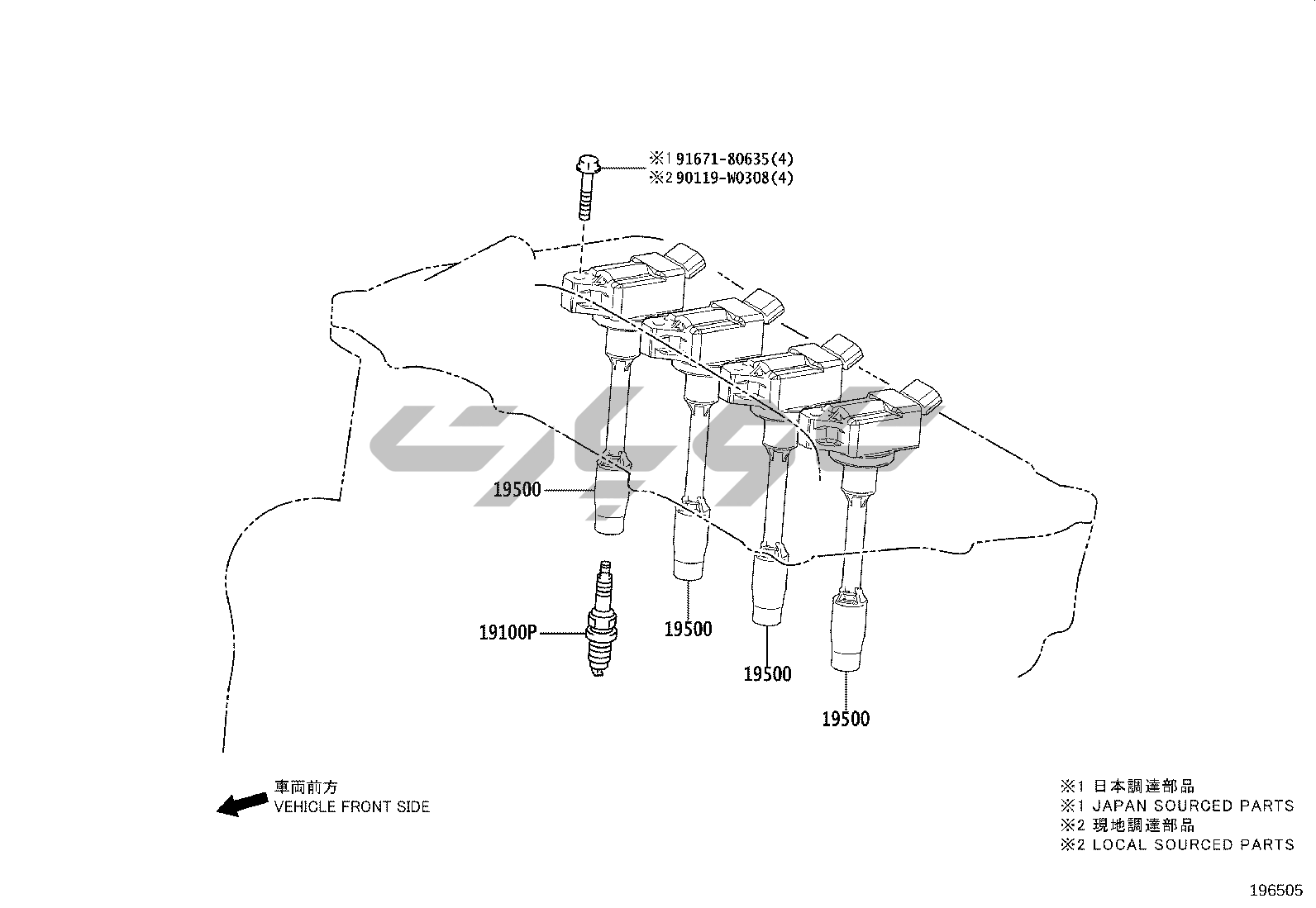 ※1 91671-80635(4)
※2 90119-W0308(4)

19500

19100P

19500

19500

19500

車両前方
VEHICLE FRONT SIDE

※1 日本調達部品
※1 JAPAN SOURCED PARTS
※2 現地調達部品
※2 LOCAL SOURCED PARTS

196505