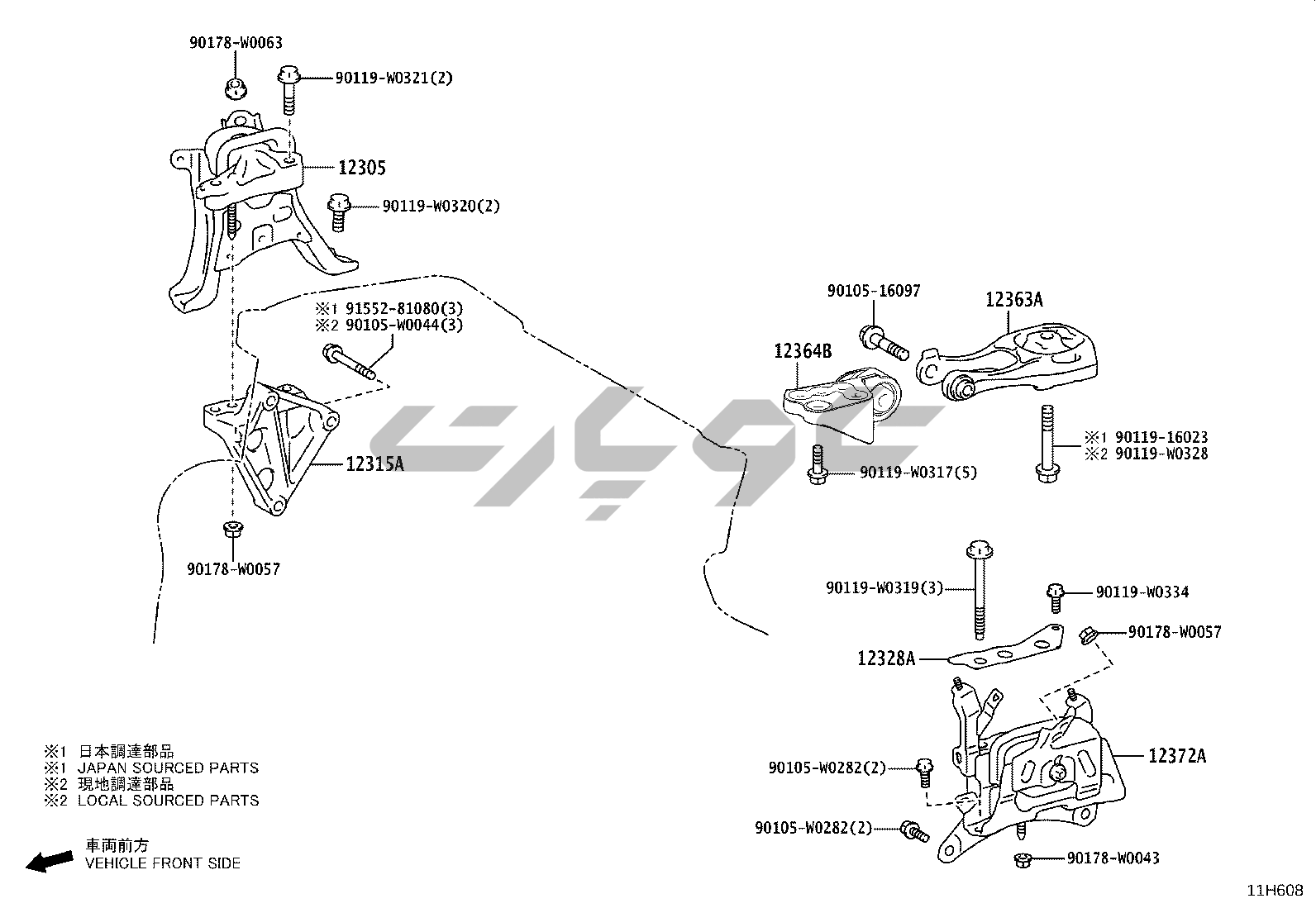 90178-W0063
90119-W0321(2)
12305
90119-W0320(2)
※1 91552-81080(3)
※2 90105-W0044(3)
12315A
90178-W0057
90105-16097
12363A
12364B
90119-W0317(5)
※1 90119-16023
※2 90119-W0328
90119-W0319(3)
90119-W0334
90178-W0057
12328A
12372A
90105-W0282(2)
90105-W0282(2)
90178-W0043
※1 日本調達部品
※1 JAPAN SOURCED PARTS
※2 現地調達部品
※2 LOCAL SOURCED PARTS
車両前方
VEHICLE FRONT SIDE
11H608