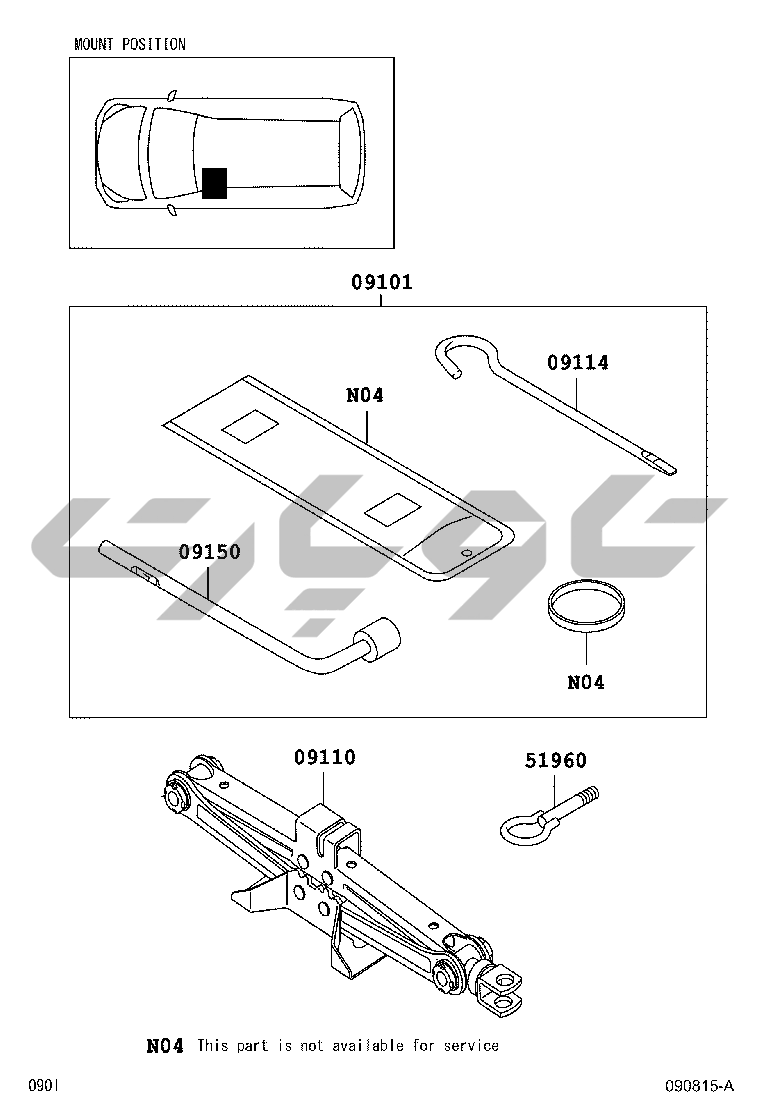 MOUNT POSITION

09101

09114

N04

09150

N04

09110

51960

N04 This part is not available for service

0901

090815-A