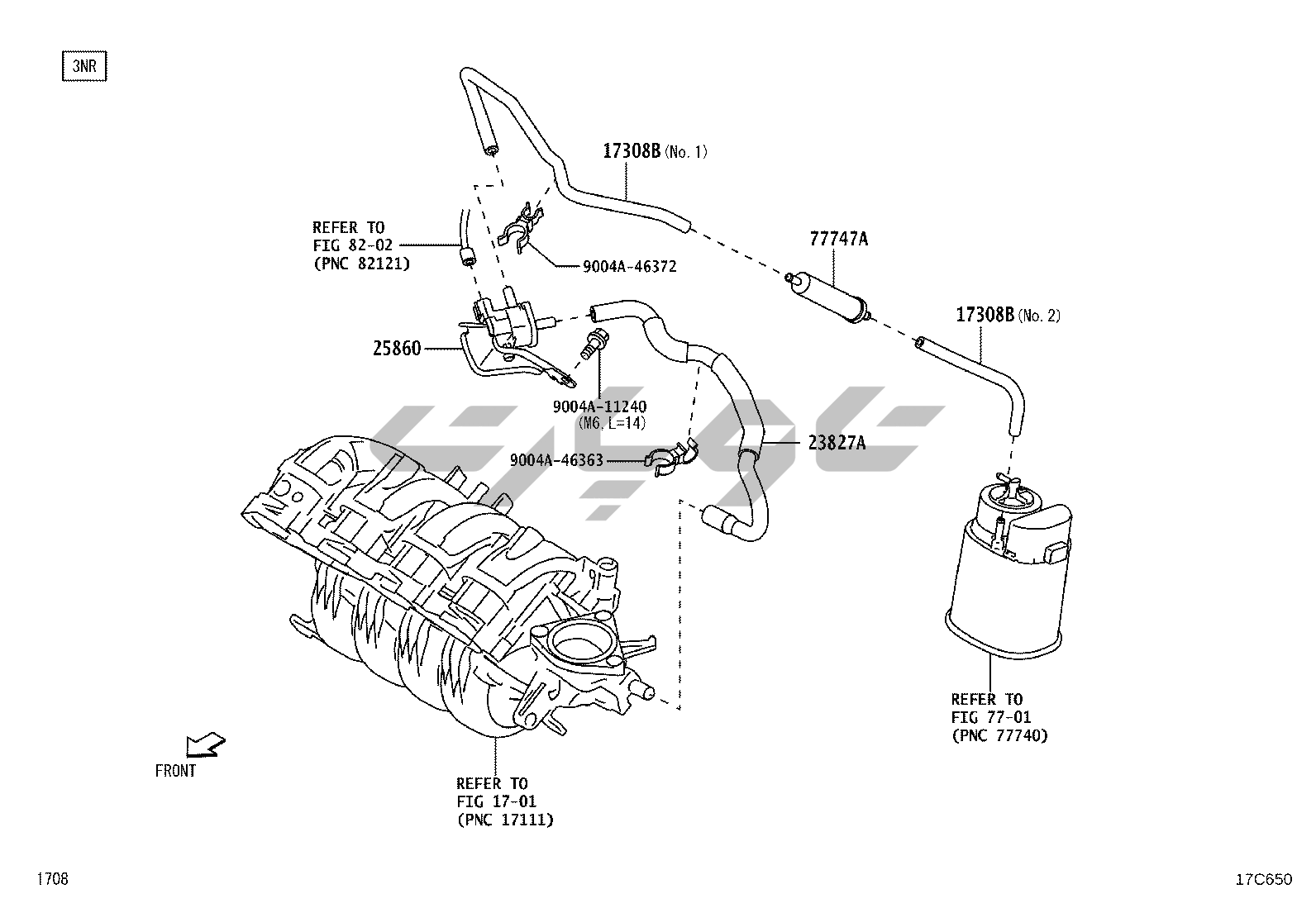 3NR

17308B (No. 1)

REFER TO
FIG 82-02
(PNC 82121)

9004A-46372

77747A

17308B (No. 2)

25860

9004A-11240
(M6, L=14)

9004A-46363

23827A

REFER TO
FIG 77-01
(PNC 77740)

FRONT

REFER TO
FIG 17-01
(PNC 17111)

1708

17C650