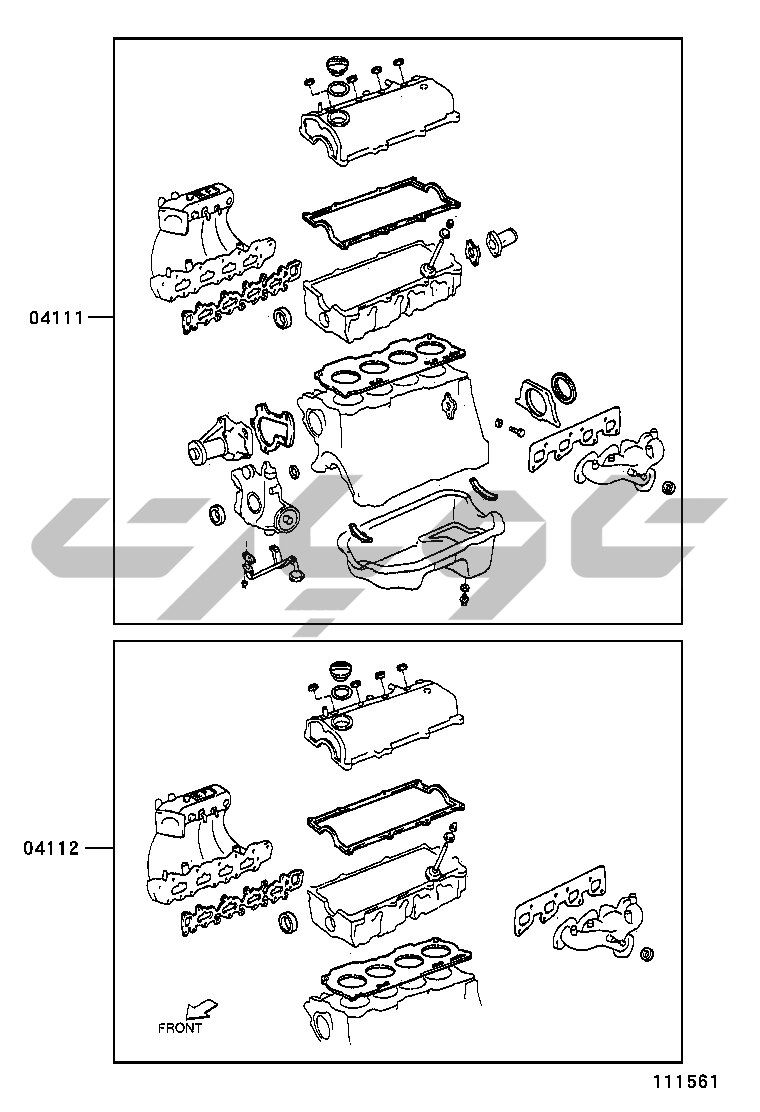 04111

04112

FRONT

111561