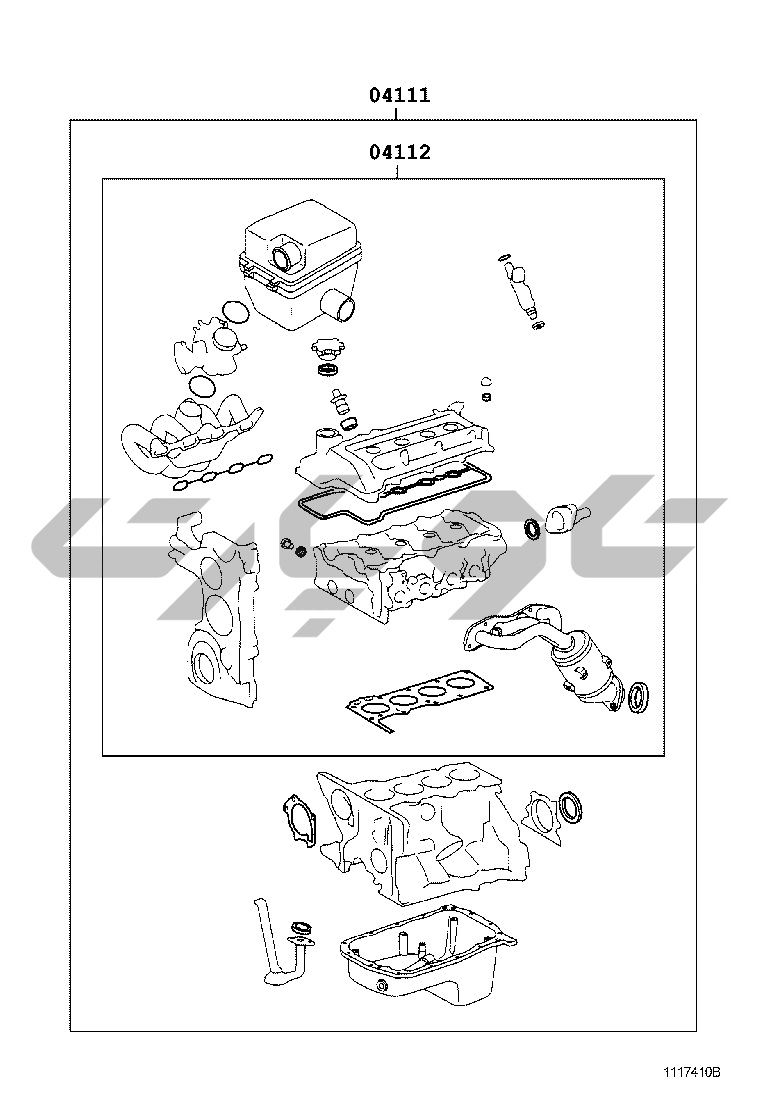 04111

04112

1117410B