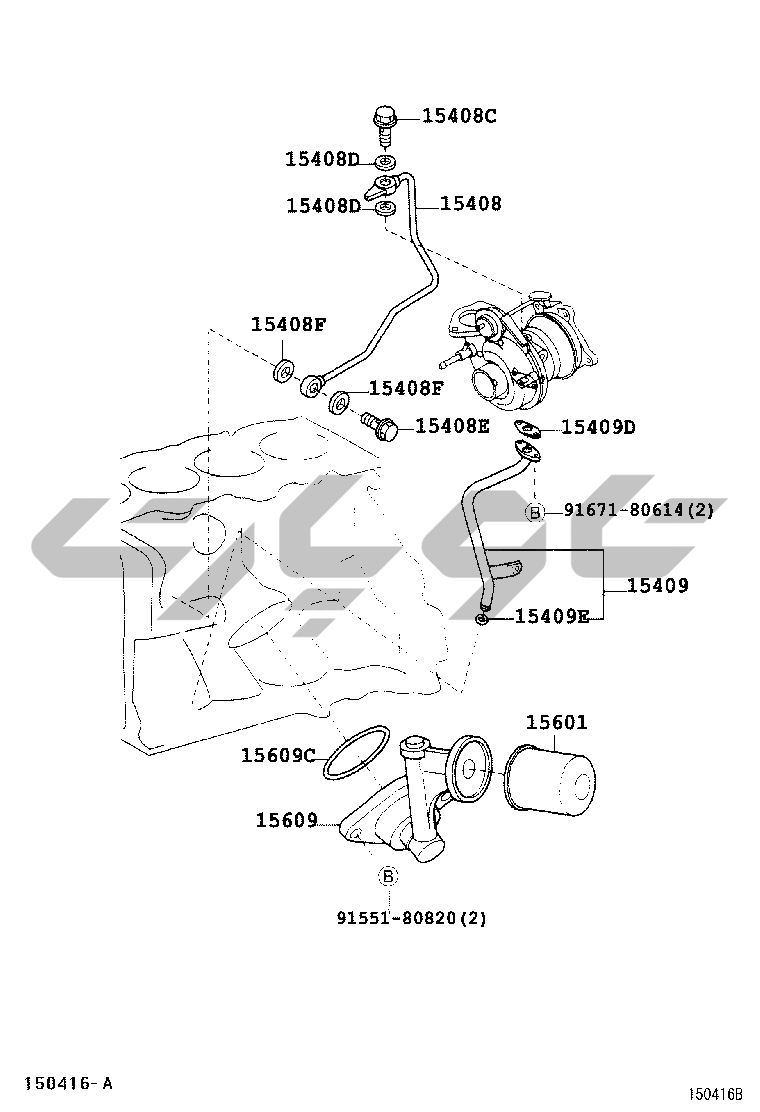 15408C
15408D
15408D
15408
15408F
15408F
15408E
15409D
B 91671-80614(2)
15409
15409E
15601
15609C
15609
B
91551-80820(2)
150416-A
150416B