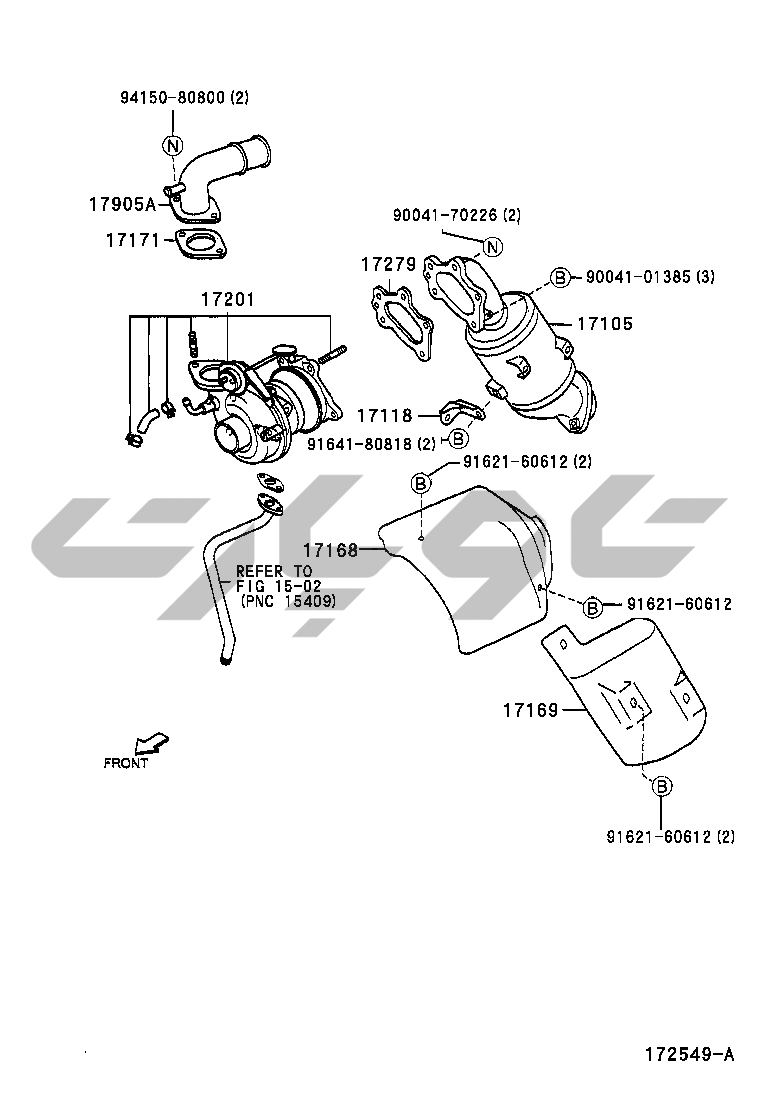 94150-80800 (2)
N
17905A
17171
90041-70226 (2)
N
17279
B
90041-01385 (3)
17201
17105
17118
91641-80818 (2)
B
B
91621-60612 (2)
17168
REFER TO
FIG 15-02
(PNC 15409)
B
91621-60612
17169
FRONT
B
91621-60612 (2)
172549-A