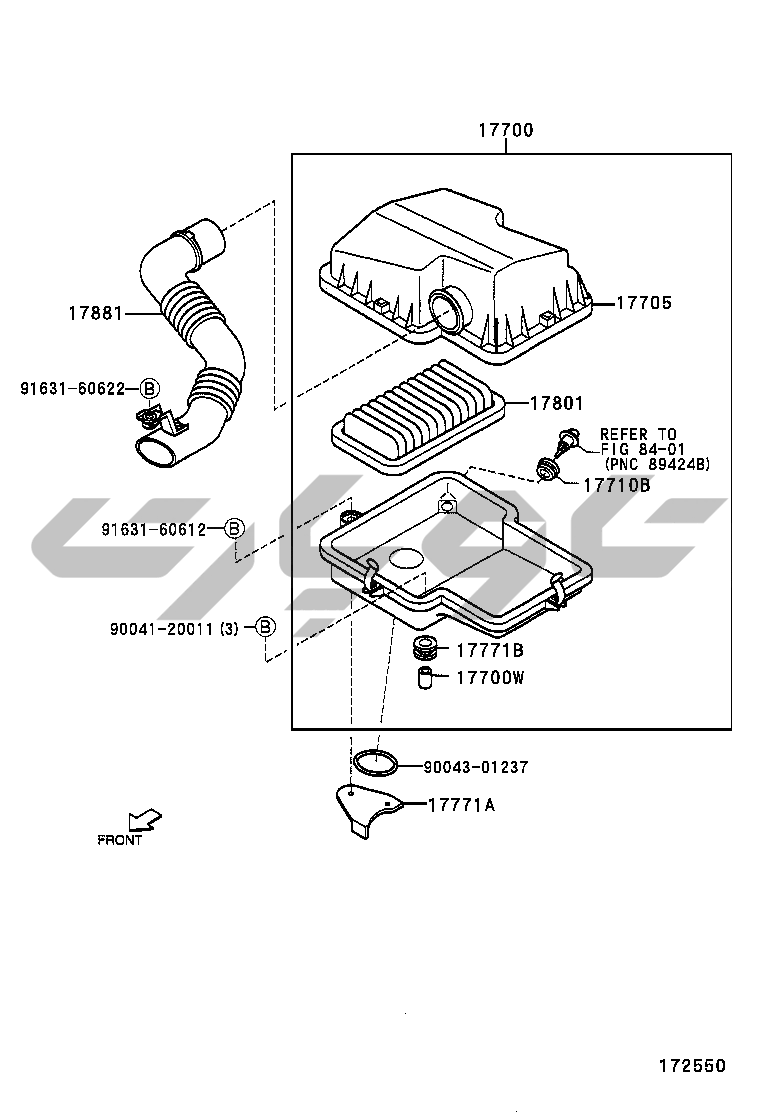 17700

17881

17705

91631-60622 B

17801

REFER TO FIG 84-01 (PNC 89424B)

17710B

91631-60612 B

90041-20011 (3) B

17771B

17700W

90043-01237

17771A

FRONT

172550