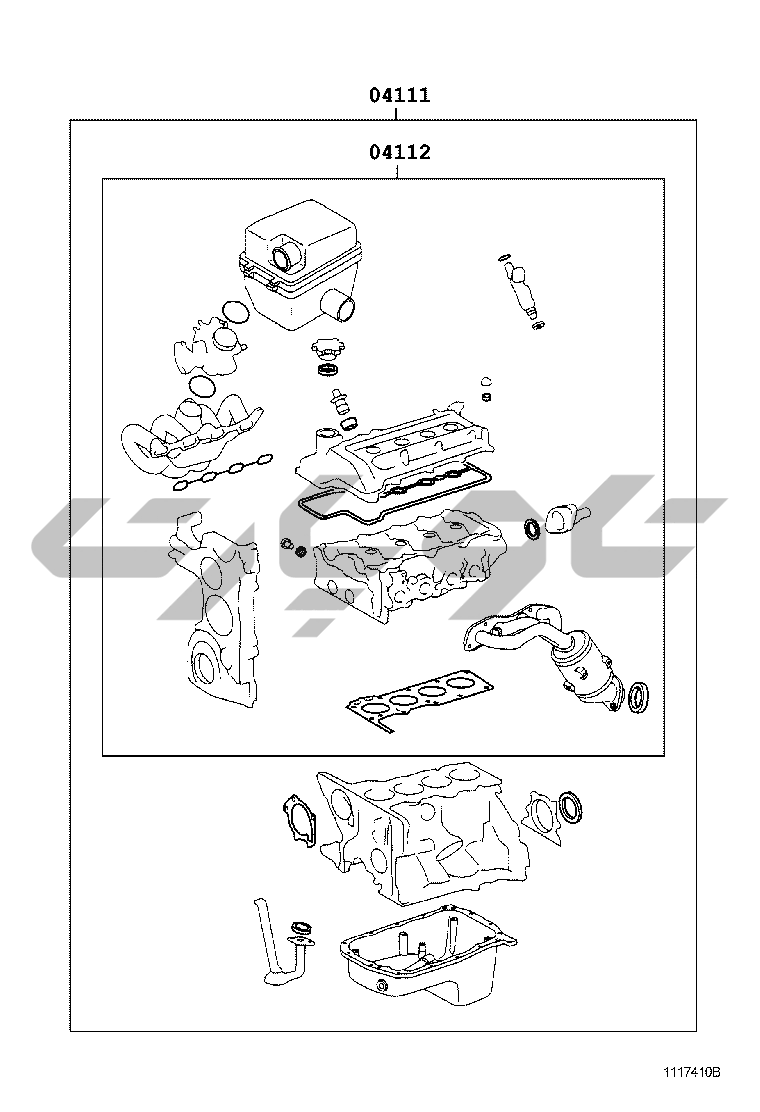 04111

04112

1117410B