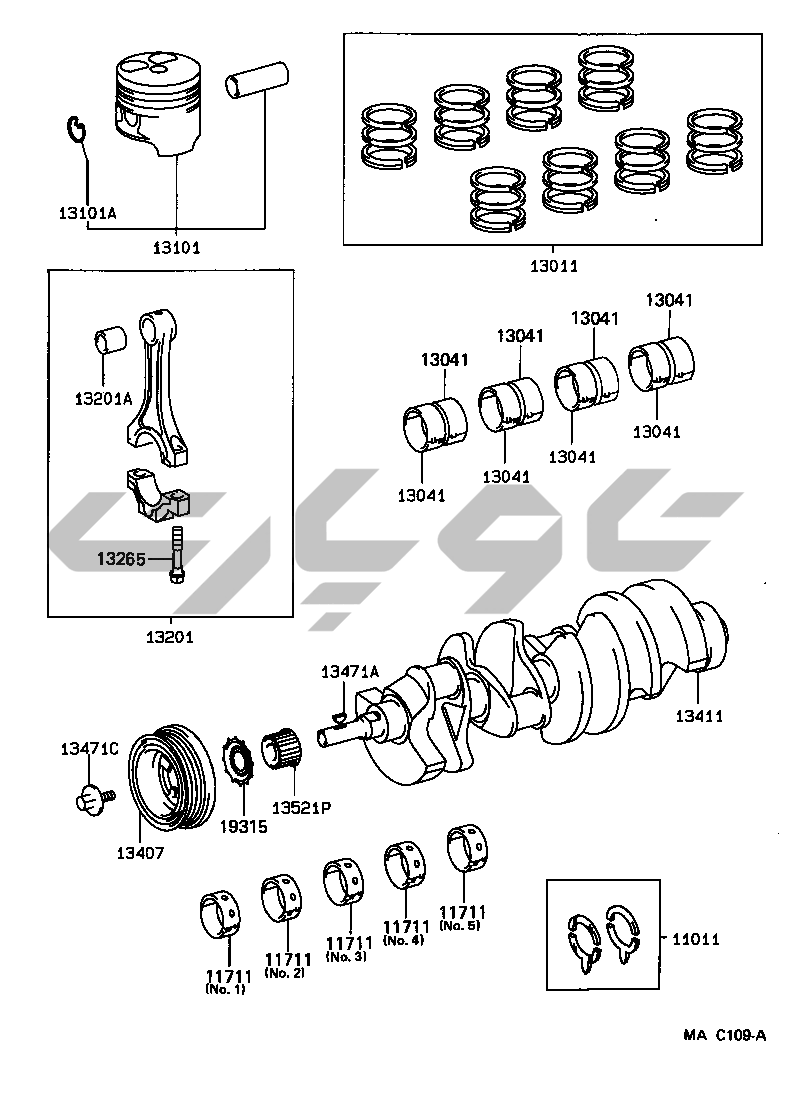 13101A
13101
13011
13201A
13265
13201
13041
13041
13041
13041
13041
13041
13041
13041
13471A
13411
13471C
13407
19315
13521P
11711 (No. 1)
11711 (No. 2)
11711 (No. 3)
11711 (No. 4)
11711 (No. 5)
11011
MA C109-A