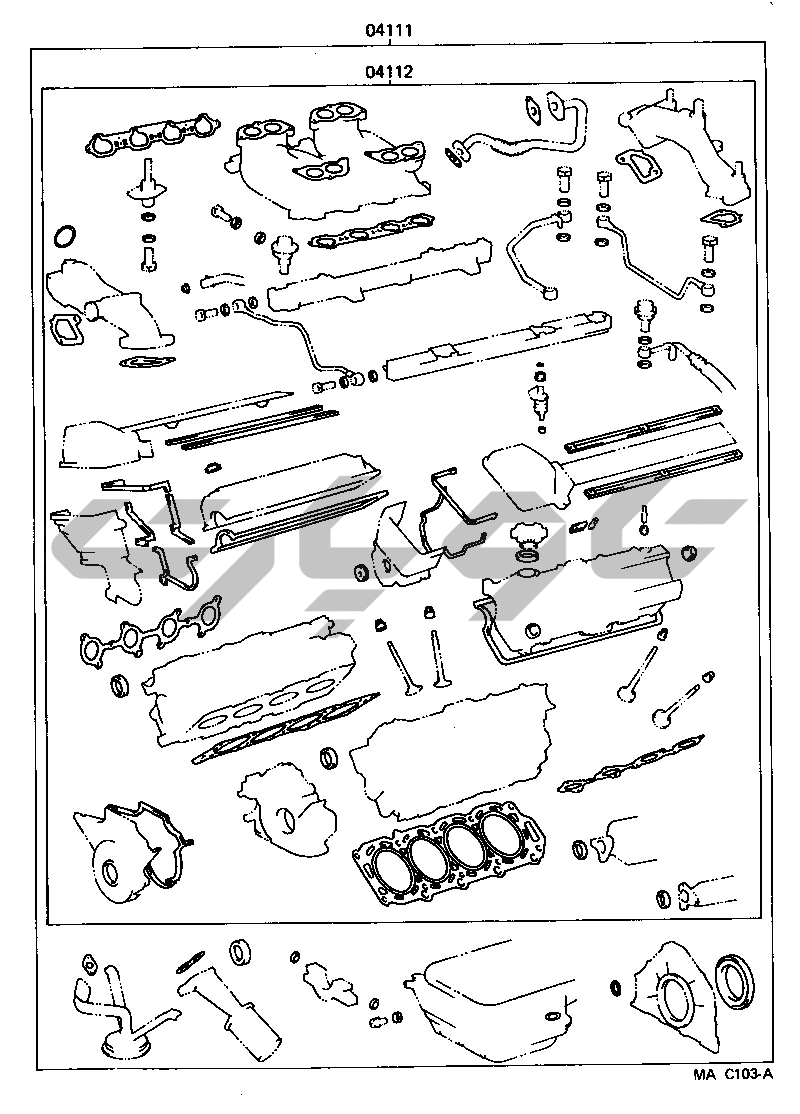 04111

04112

MA C103-A