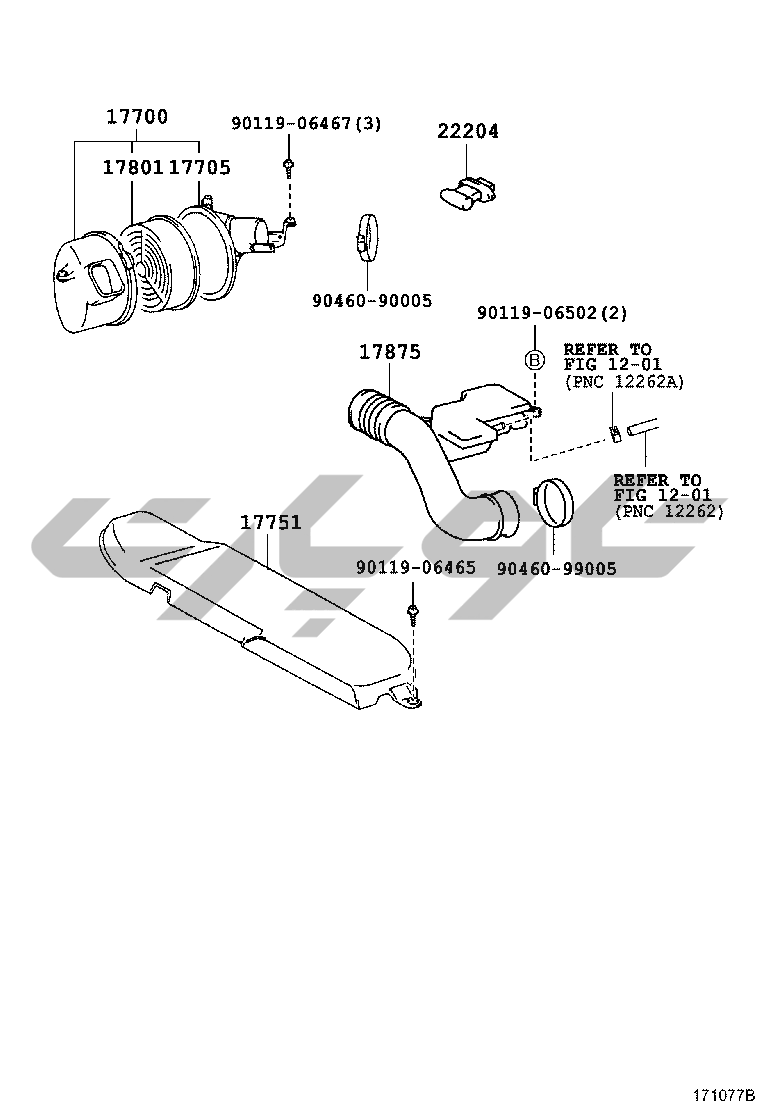 17700
17801 17705
90119-06467(3)
22204
90460-90005
90119-06502(2)
B
REFER TO
FIG 12-01
(PNC 12262A)
17875
REFER TO
FIG 12-01
(PNC 12262)
17751
90119-06465
90460-99005
171077B