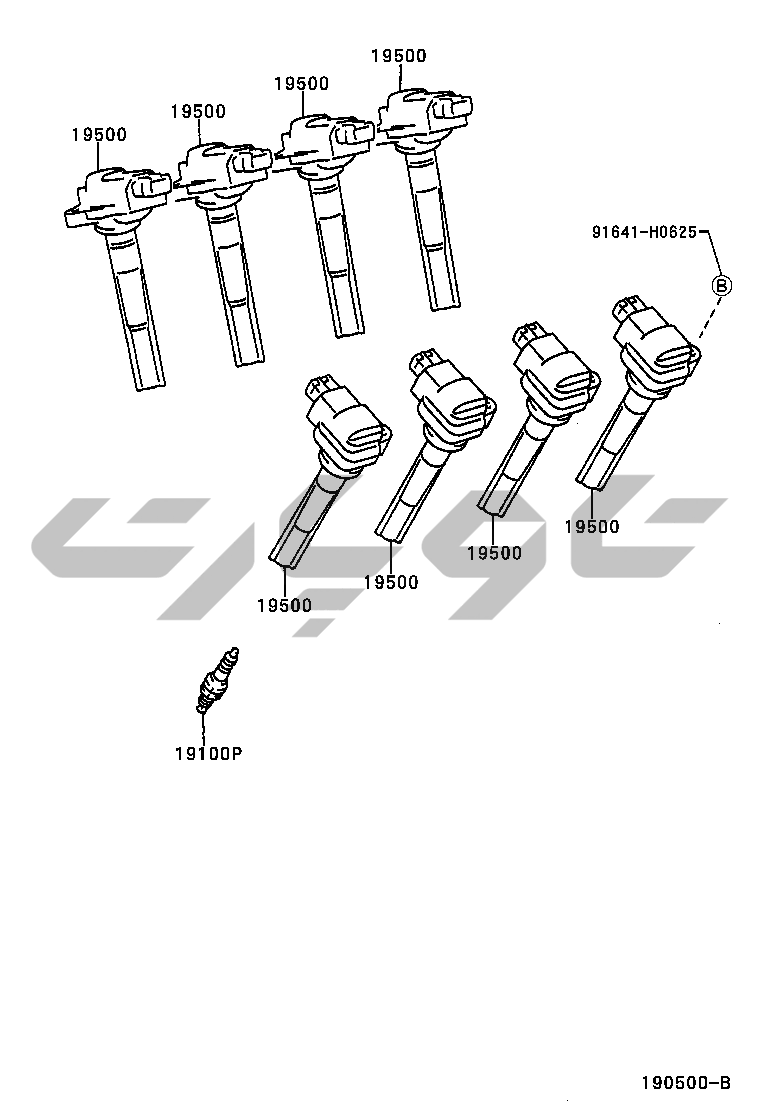 19500
19500
19500
19500
91641-H0625
B
19500
19500
19500
19500
19100P
190500-B