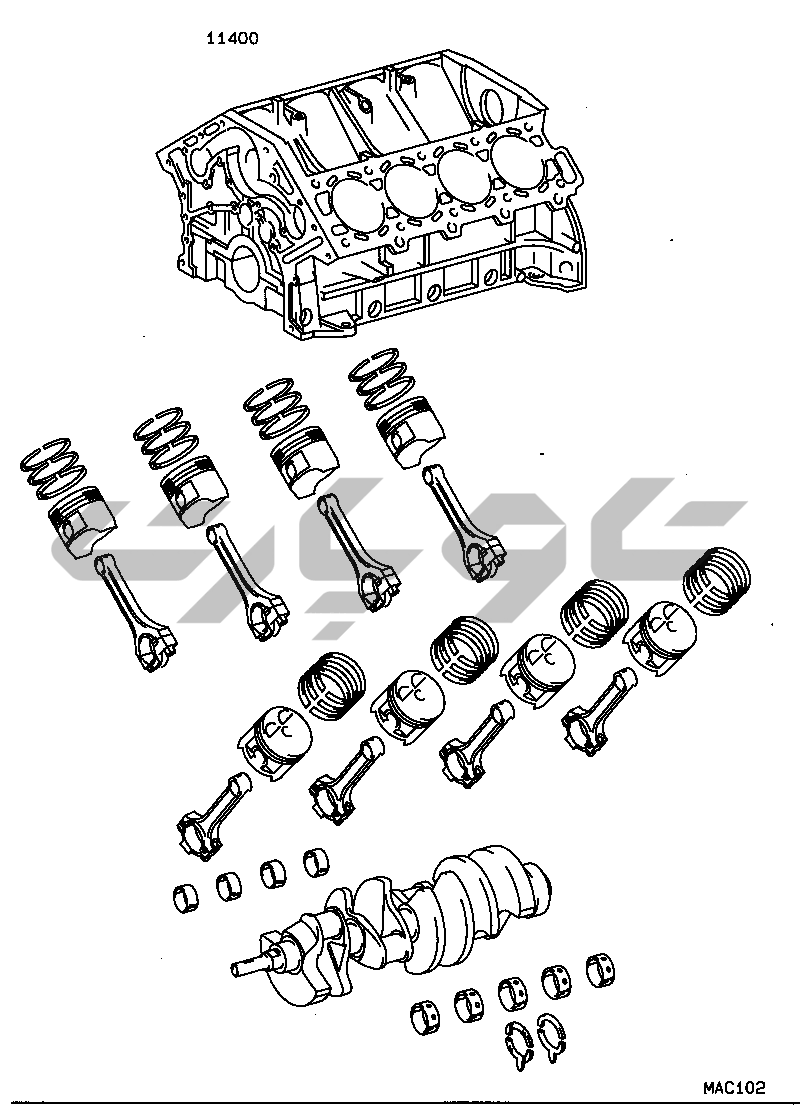 11400

MAC102