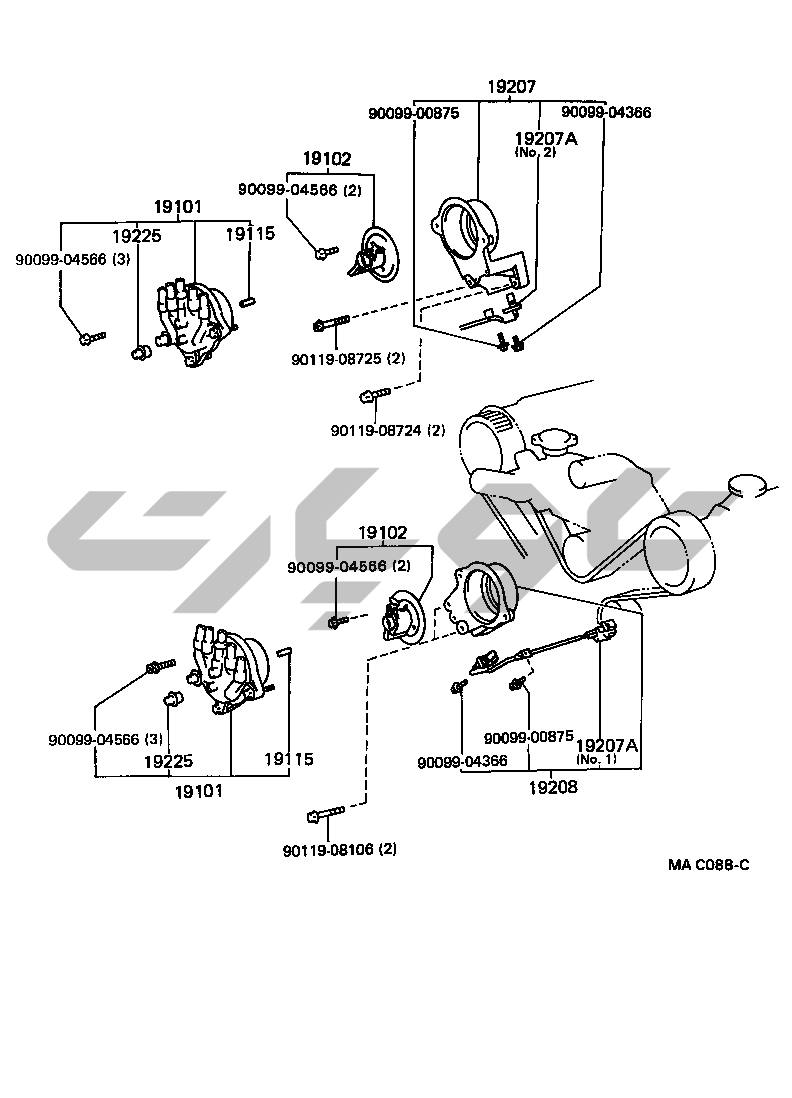 19207
90099-00875
90099-04366
19207A
(No. 2)
19102
90099-04566 (2)
19101
19225
19115
90099-04566 (3)
90119-08725 (2)
90119-08724 (2)

19102
90099-04566 (2)
90099-04566 (3)
19225
19115
19101
90099-00875
19207A
(No. 1)
90099-04366
19208
90119-08106 (2)

MA C088-C