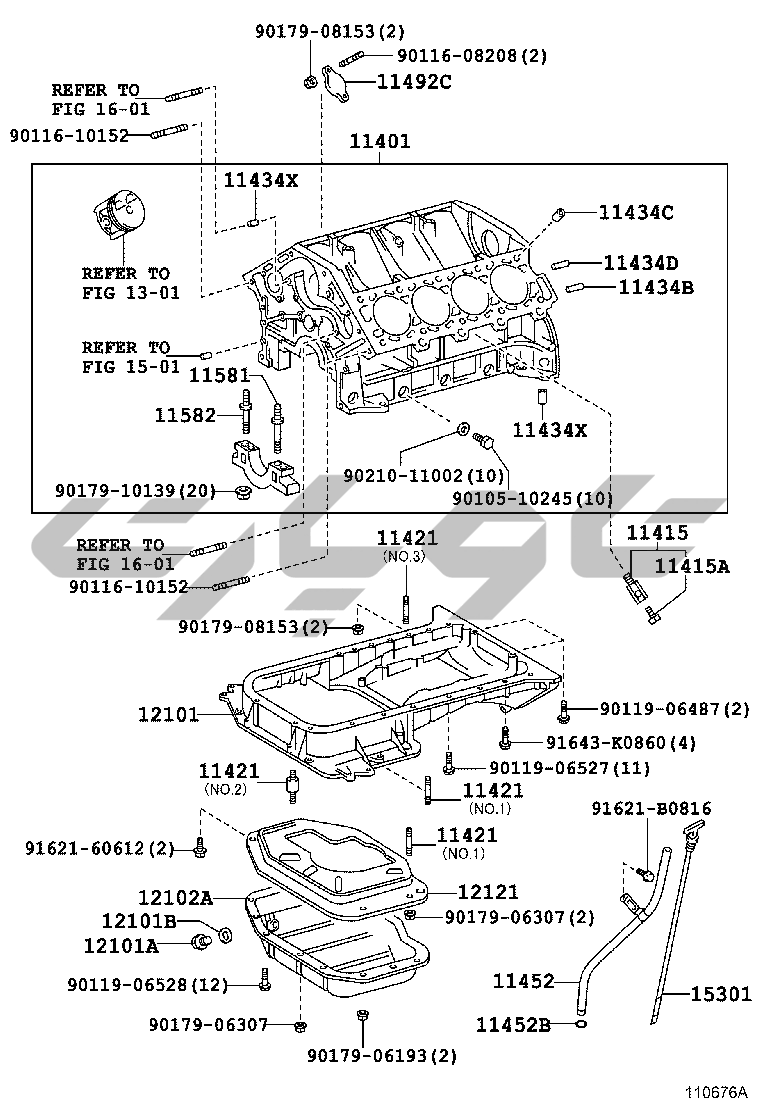 90179-08153(2)
90116-08208(2)
11492C
REFER TO
FIG 16-01
90116-10152
11401
11434X
11434C
11434D
11434B
REFER TO
FIG 13-01
REFER TO
FIG 15-01
11581
11582
11434X
90210-11002(10)
90105-10245(10)
90179-10139(20)
REFER TO
FIG 16-01
90116-10152
11421
(NO.3)
11415
11415A
90179-08153(2)
12101
90119-06487(2)
91643-K0860(4)
90119-06527(11)
11421
(NO.2)
11421
(NO.1)
91621-B0816
91621-60612(2)
11421
(NO.1)
12102A
12121
12101B
90179-06307(2)
12101A
90119-06528(12)
11452
15301
90179-06307
11452B
90179-06193(2)
110676A