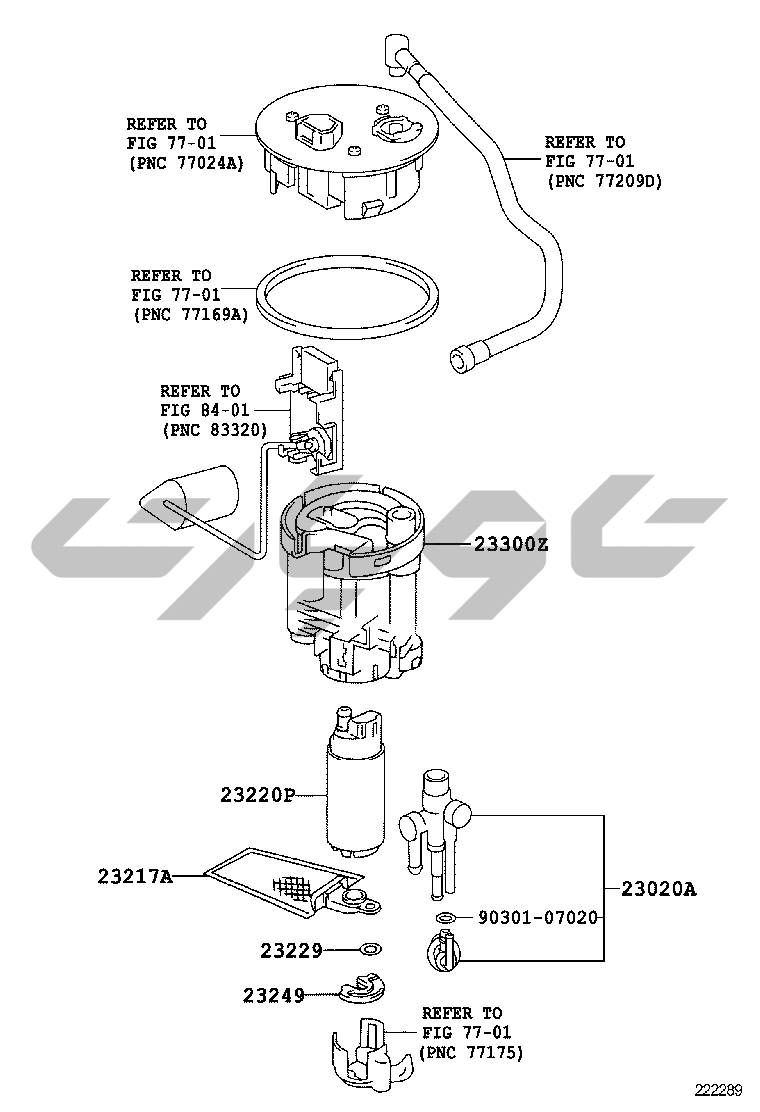 REFER TO
FIG 77-01
(PNC 77024A)

REFER TO
FIG 77-01
(PNC 77209D)

REFER TO
FIG 77-01
(PNC 77169A)

REFER TO
FIG 84-01
(PNC 83320)

23300Z

23220P

23217A

23020A

90301-07020

23229

23249

REFER TO
FIG 77-01
(PNC 77175)

222289