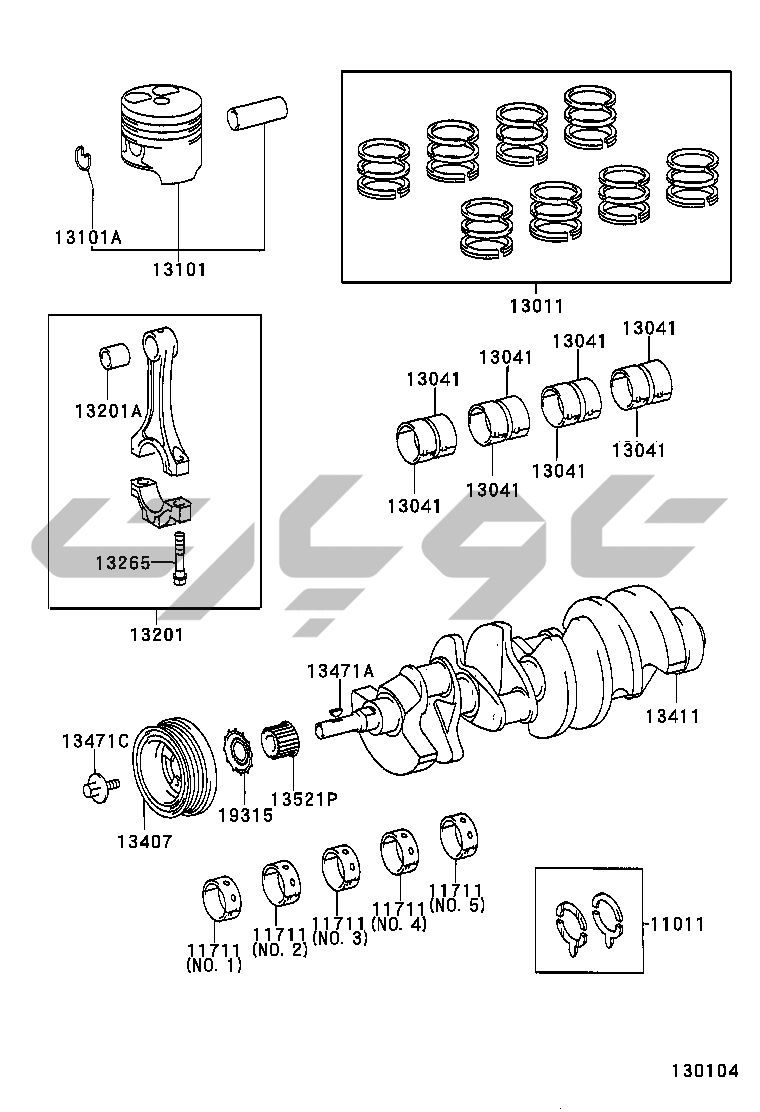 13101A
13101
13011
13201A
13265
13201
13041
13041
13041
13041
13041
13041
13041
13041
13471A
13411
13471C
13407
19315
13521P
11711 (NO. 1)
11711 (NO. 2)
11711 (NO. 3)
11711 (NO. 4)
11711 (NO. 5)
11011
130104