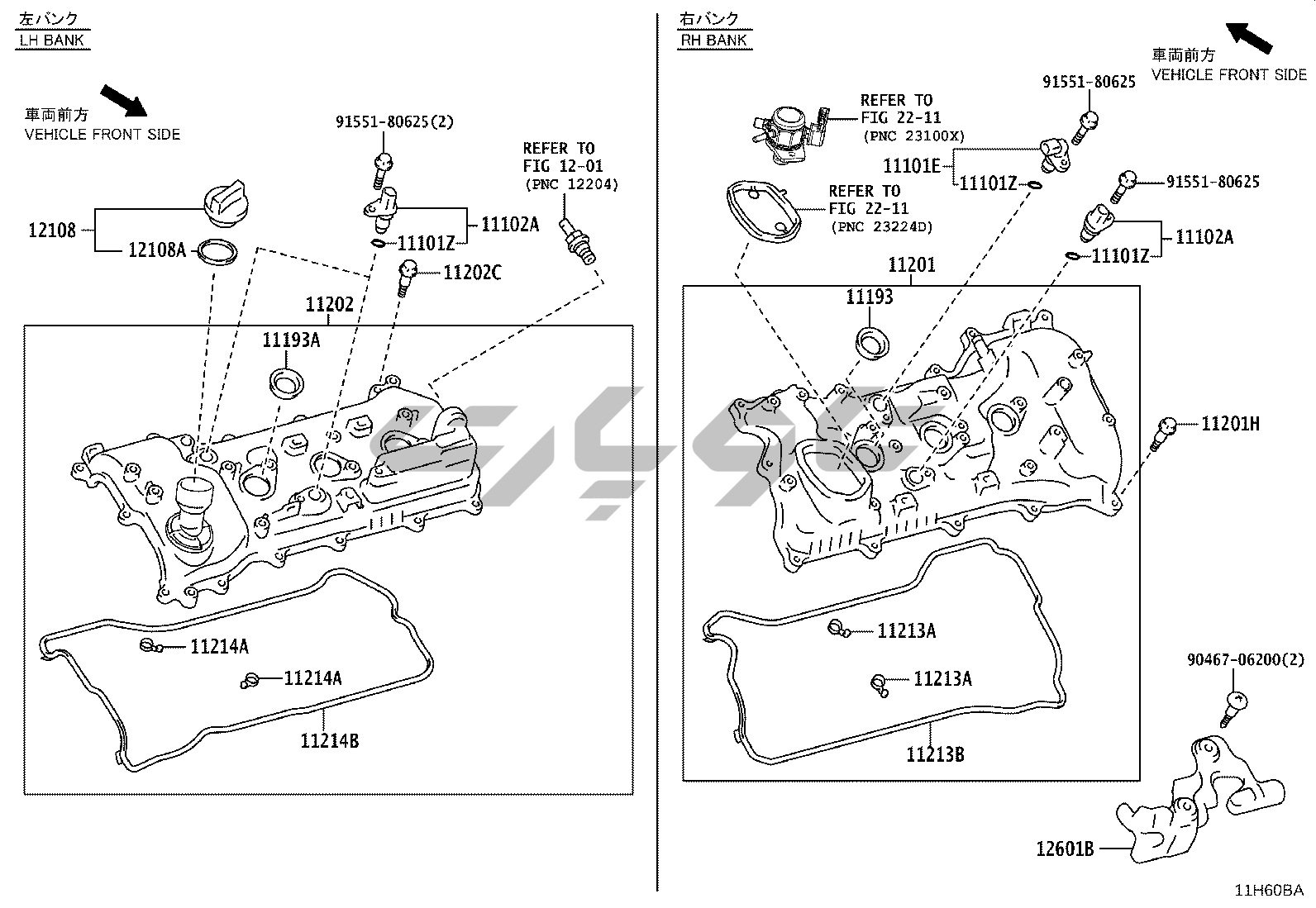 左バンク
LH BANK

車両前方
VEHICLE FRONT SIDE

91551-80625(2)

REFER TO
FIG 12-01
(PNC 12204)

12108
12108A
11101Z
11102A
11202C
11202
11193A
11214A
11214A
11214B

右バンク
RH BANK

車両前方
VEHICLE FRONT SIDE

REFER TO
FIG 22-11
(PNC 23100X)

91551-80625

11101E
11101Z

91551-80625

REFER TO
FIG 22-11
(PNC 23224D)

11102A
11101Z
11201
11193
11201H
11213A
11213A
11213B

90467-06200(2)

12601B

11H60BA