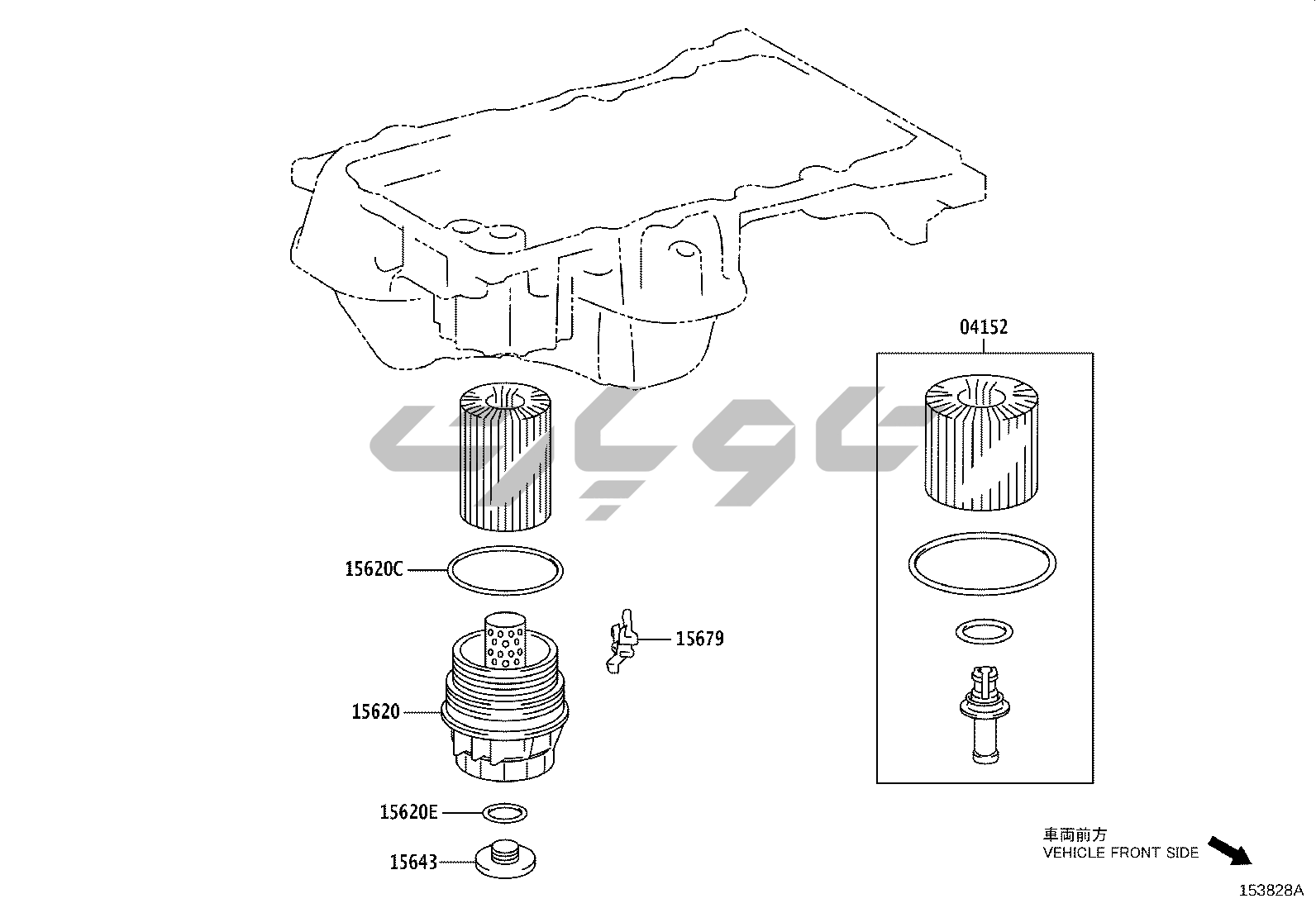 04152

15620C

15679

15620

15620E

15643

車両前方
VEHICLE FRONT SIDE

153828A