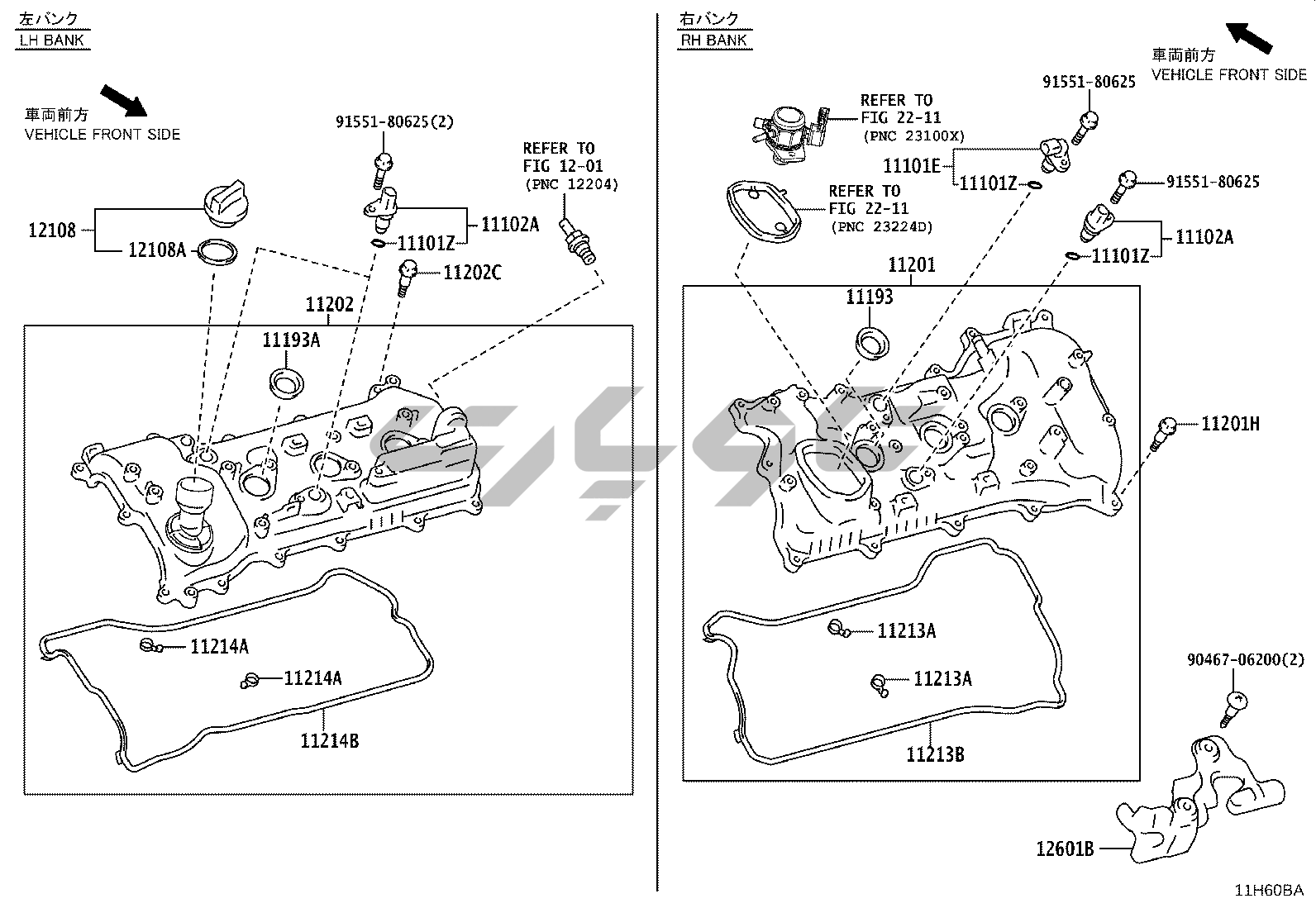 左バンク
LH BANK

車両前方
VEHICLE FRONT SIDE

91551-80625(2)

REFER TO
FIG 12-01
(PNC 12204)

12108
12108A
11101Z
11102A
11202C
11202
11193A
11214A
11214A
11214B

右バンク
RH BANK

車両前方
VEHICLE FRONT SIDE

REFER TO
FIG 22-11
(PNC 23100X)

91551-80625

11101E
11101Z

REFER TO
FIG 22-11
(PNC 23224D)

91551-80625
11102A
11101Z
11201
11193
11201H
11213A
11213A
11213B

90467-06200(2)

12601B

11H60BA