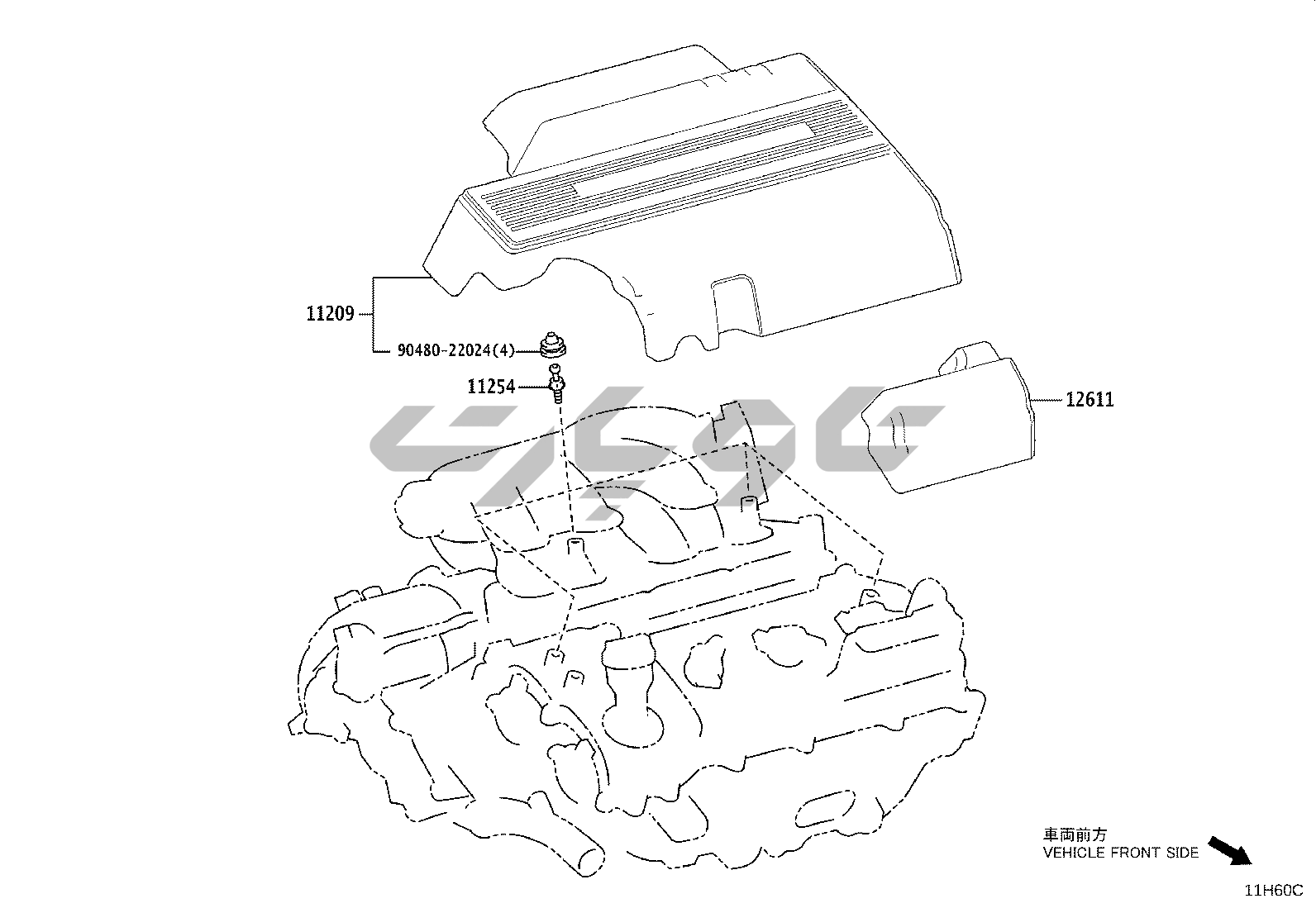 11209
90480-22024(4)
11254
12611
車両前方
VEHICLE FRONT SIDE
11H60C