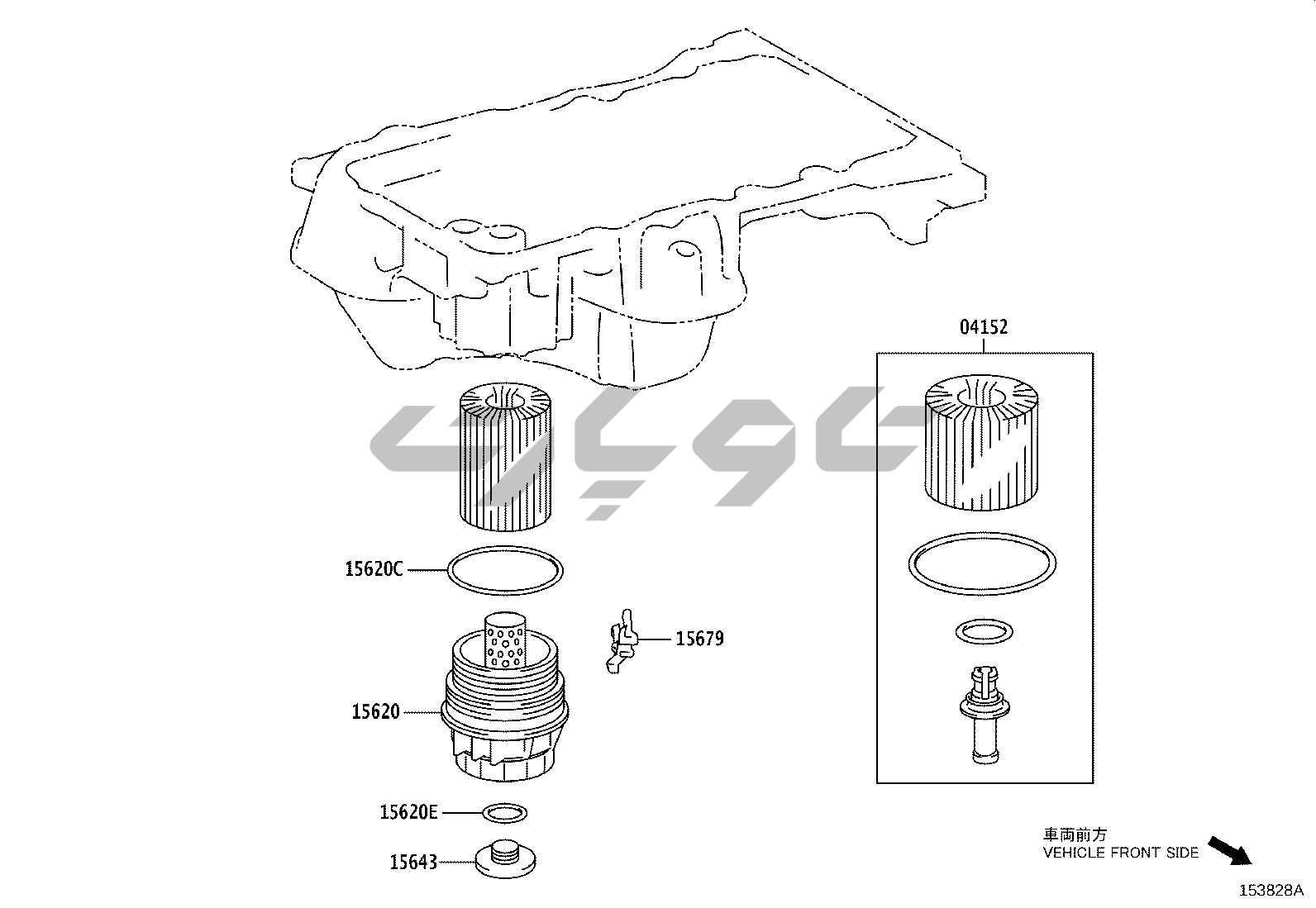 04152

15620C

15679

15620

15620E

15643

車両前方
VEHICLE FRONT SIDE

153828A