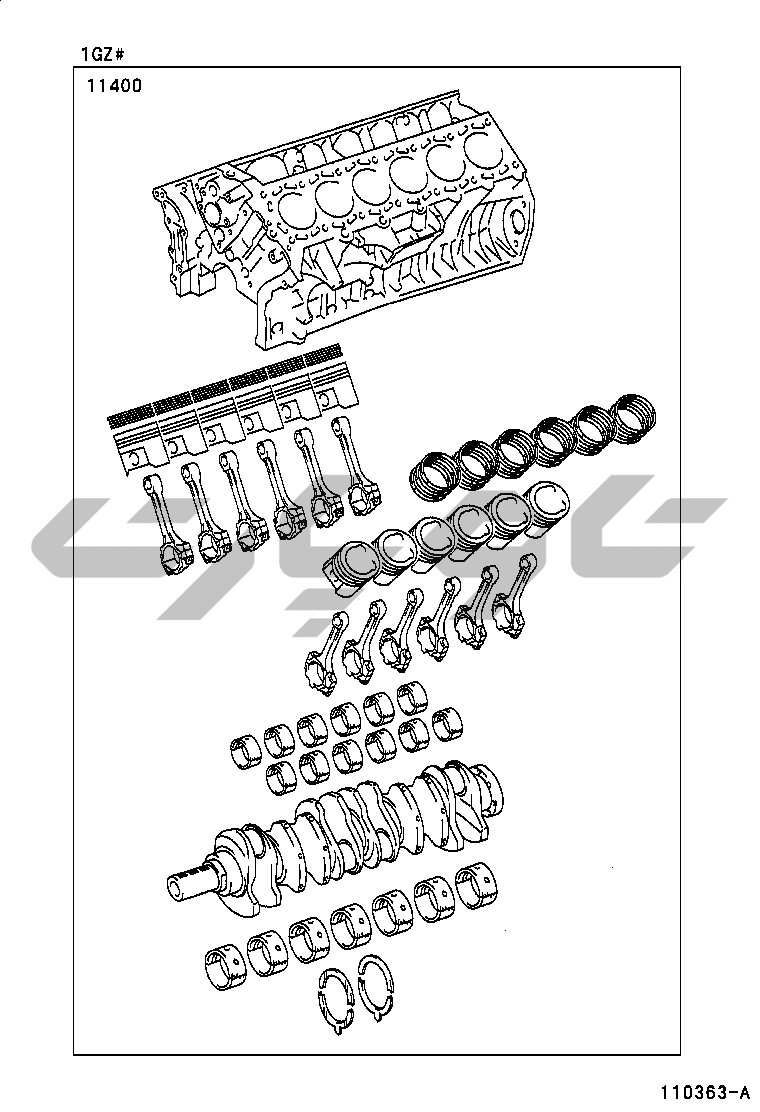 1GZ#

11400

110363-A