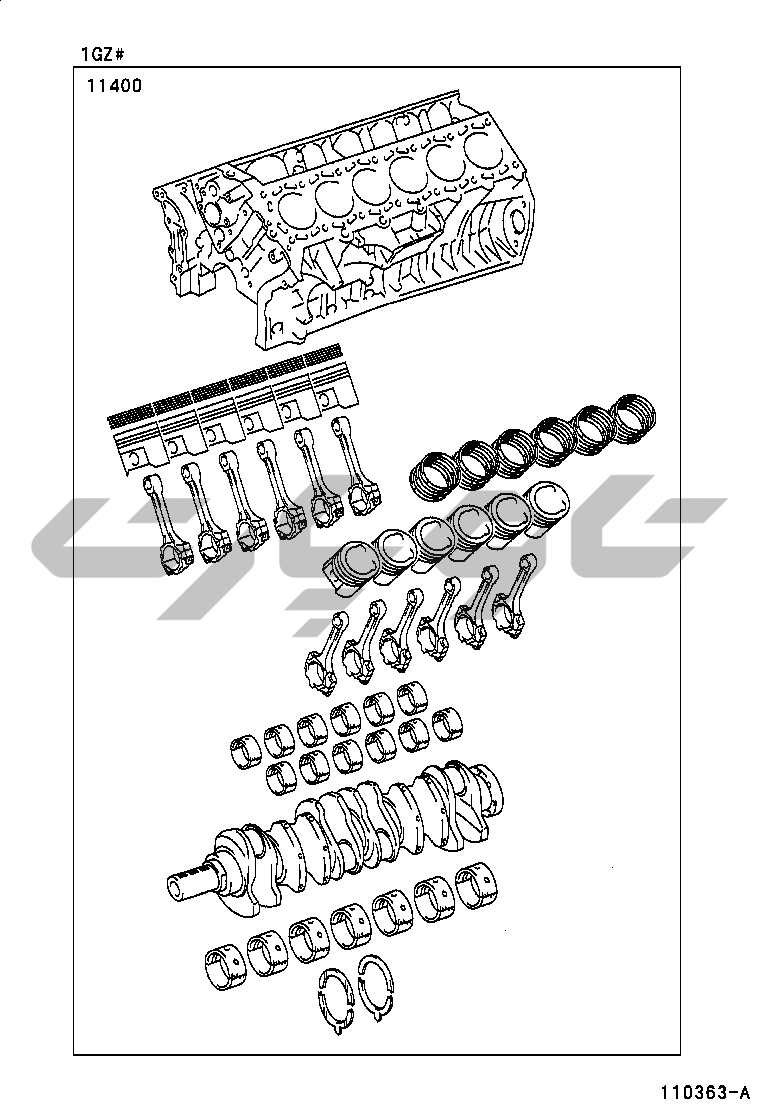 1GZ#

11400

110363-A