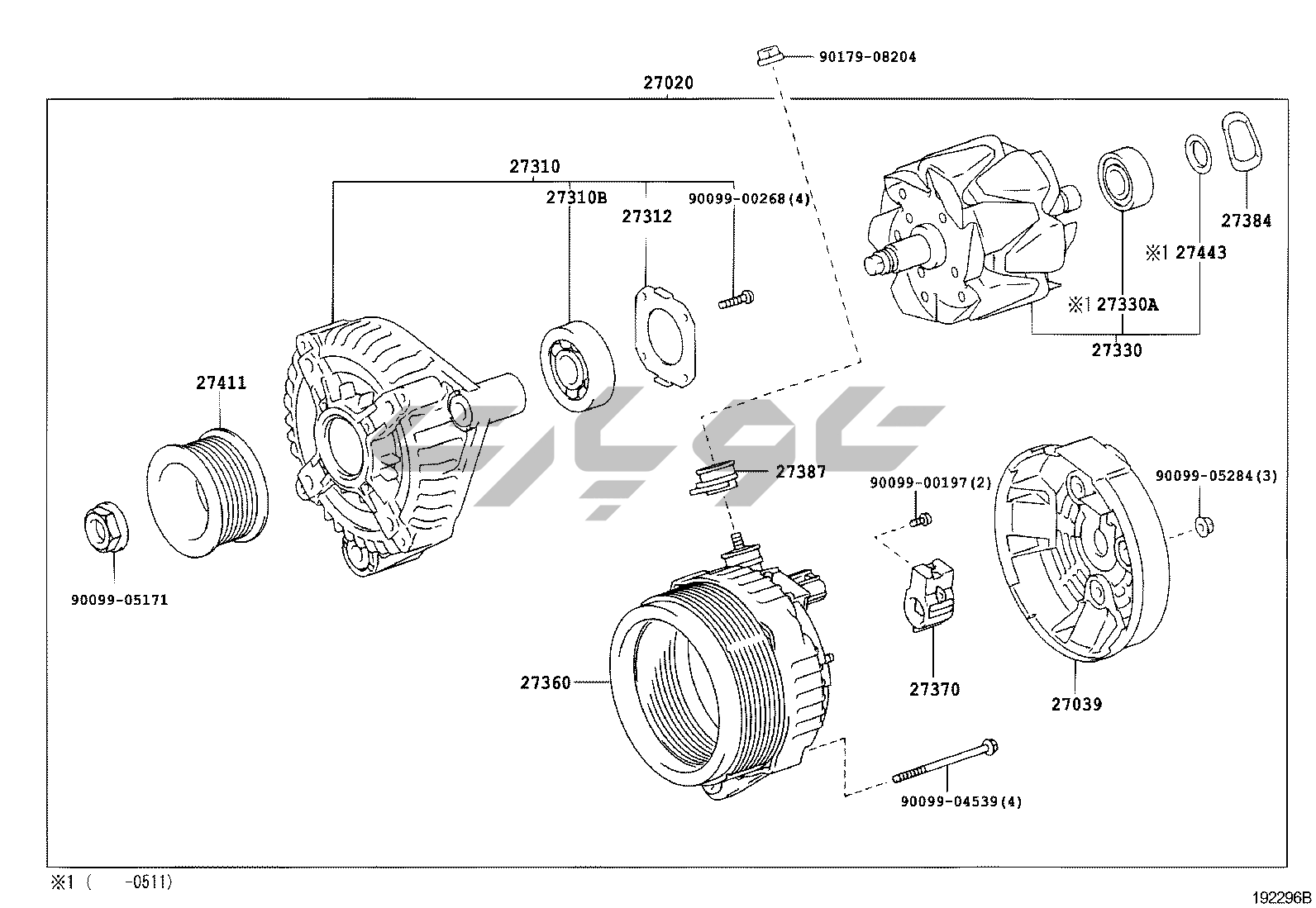 90179-08204
27020
27310
27310B
27312
90099-00268(4)
27384
※1 27443
※1 27330A
27330
27411
27387
90099-00197(2)
90099-05284(3)
90099-05171
27360
27370
27039
90099-04539(4)
※1 (　　-0511)
192296B