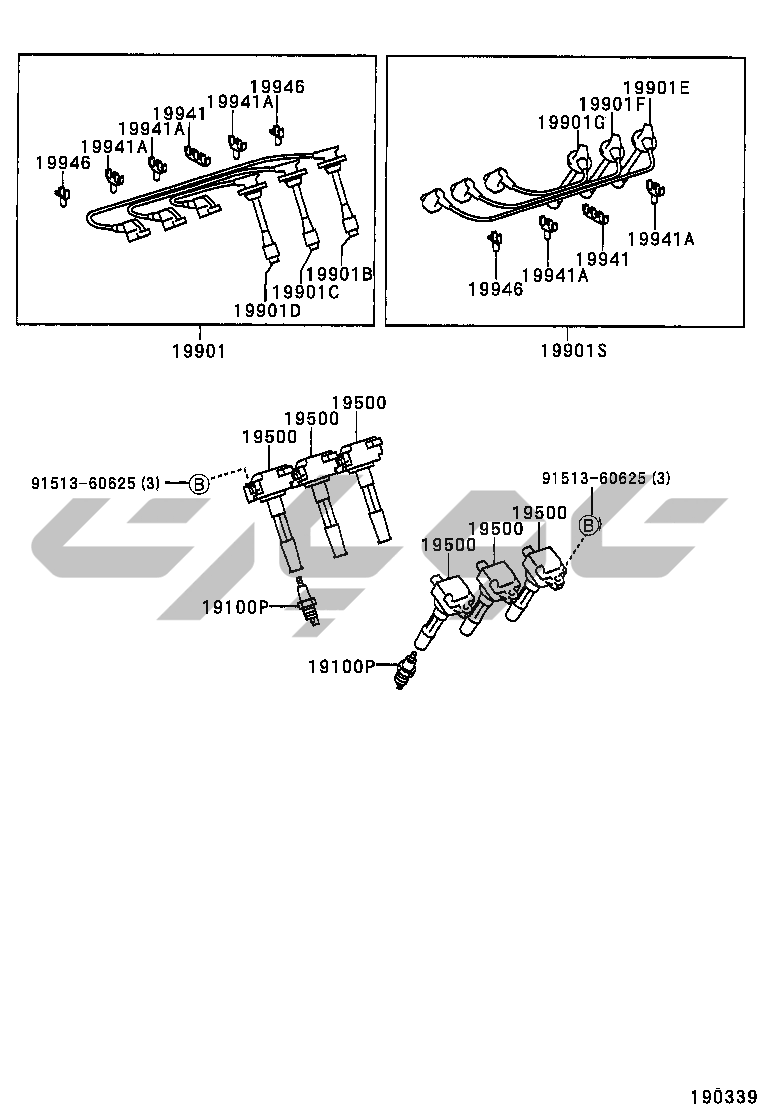 19946
19941A
19941
19941A
19941A
19946
19901B
19901C
19901D
19901

19901E
19901F
19901G
19941A
19941
19941A
19946
19901S

19500
19500
19500
91513-60625 (3)
B
19100P

91513-60625 (3)
B
19500
19500
19500
19100P

190339