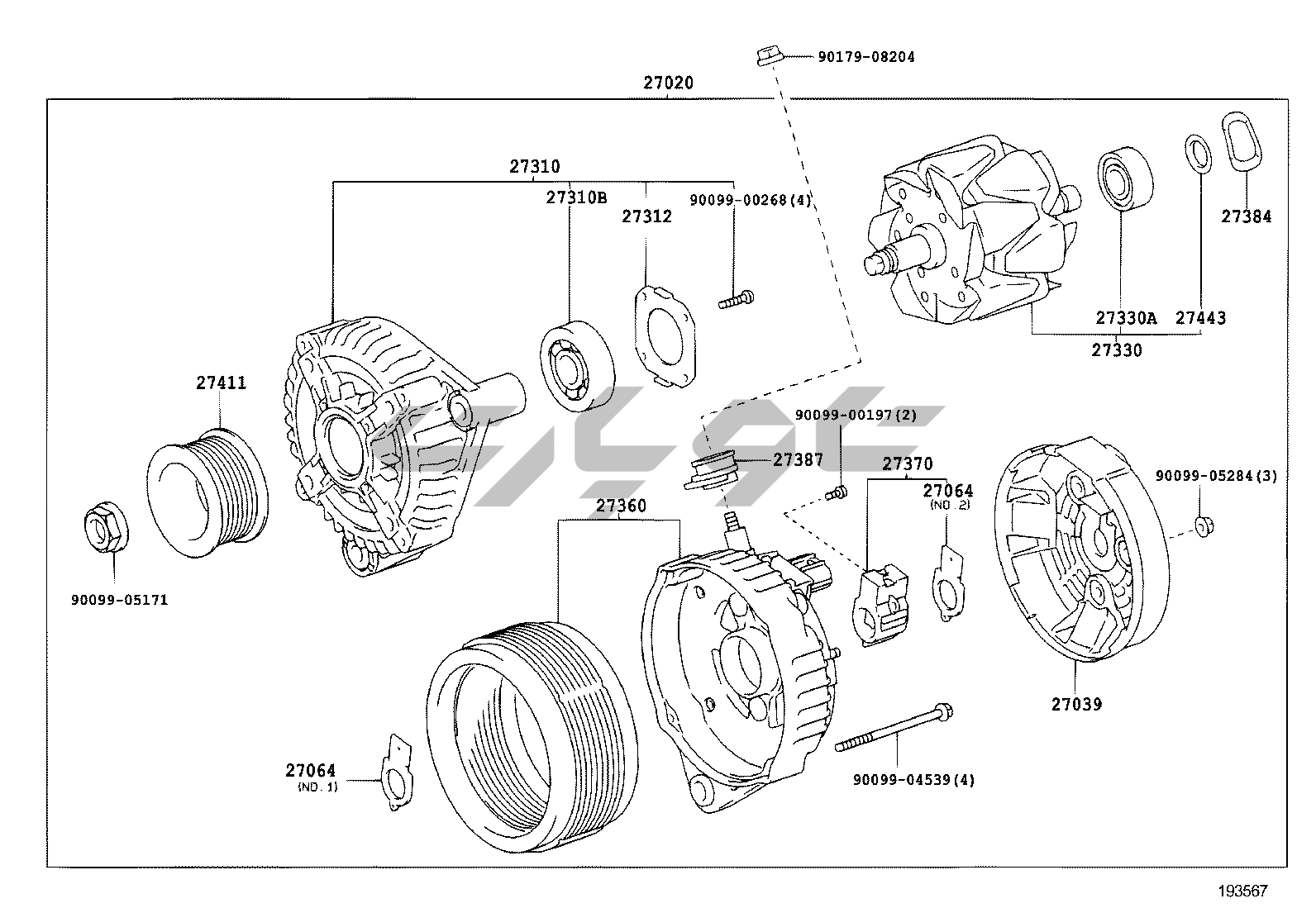 90179-08204
27020
27310
27310B
27312
90099-00268(4)
27384
27330A
27443
27330
27411
90099-00197(2)
27387
27370
27064
(NO.2)
90099-05284(3)
27360
90099-05171
27039
27064
(NO.1)
90099-04539(4)
193567