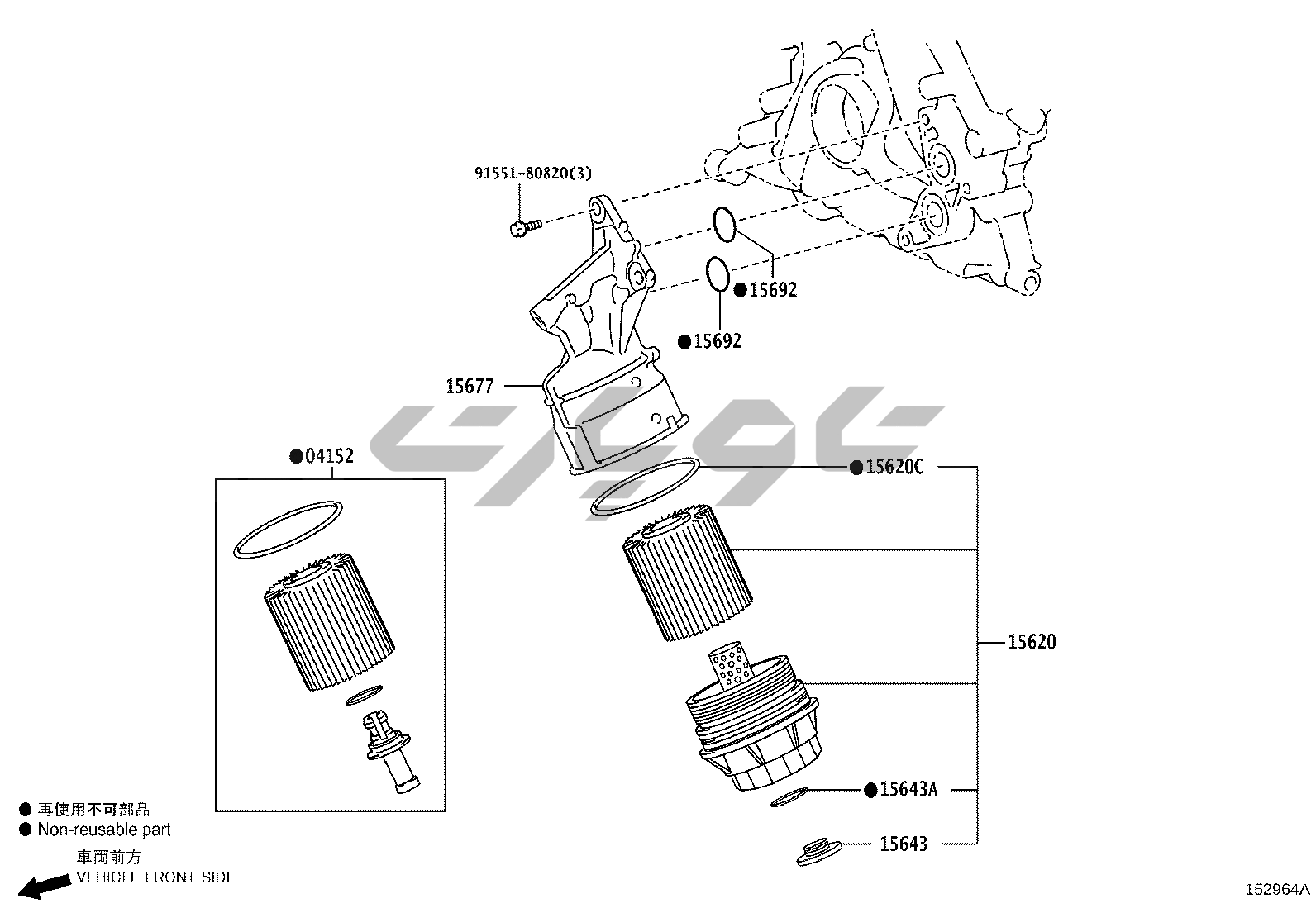 91551-80820(3)

●15692

●15692

15677

●04152

●15620C

15620

●15643A

15643

● 再使用不可部品
● Non-reusable part

車両前方
VEHICLE FRONT SIDE

152964A