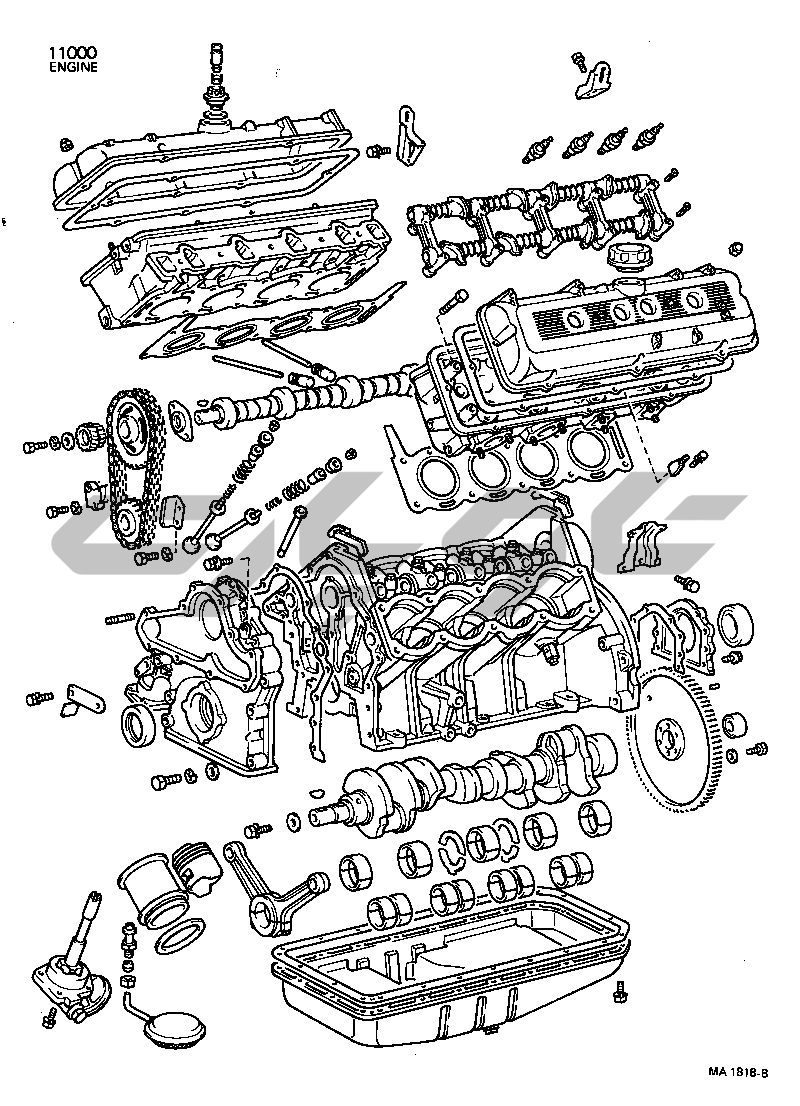 11000
ENGINE

MA 1818-8