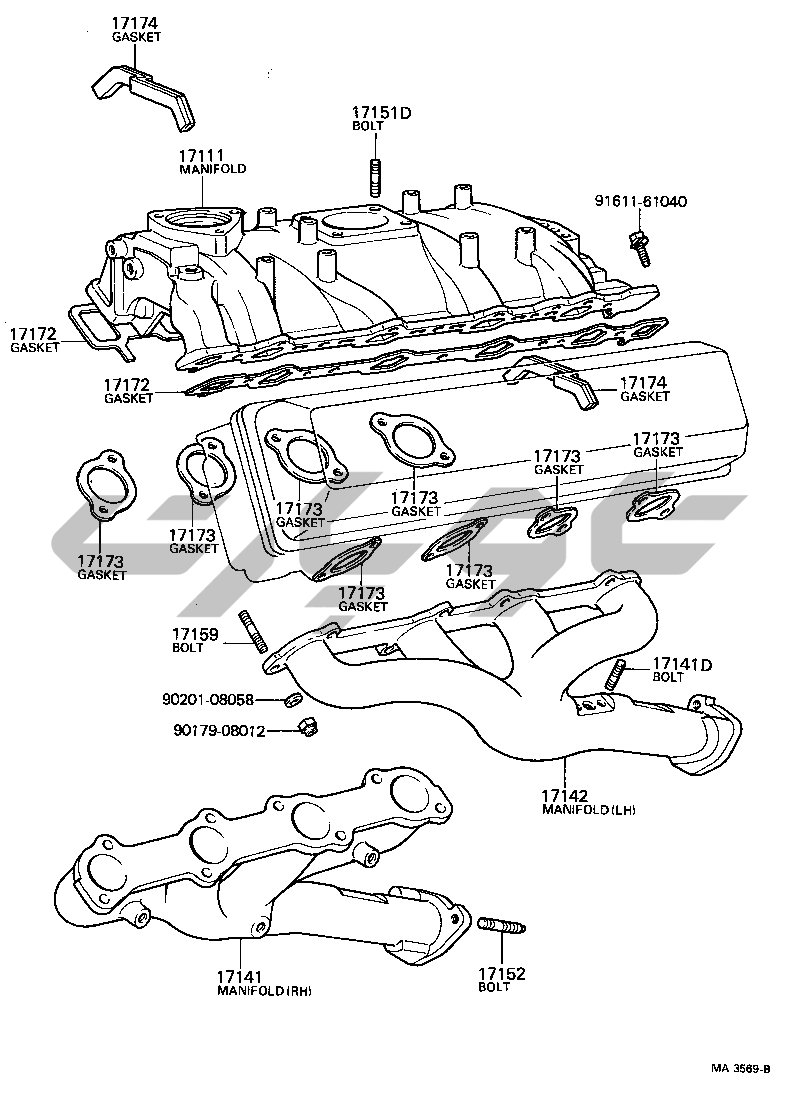 17174
GASKET

17151D
BOLT

17111
MANIFOLD

91611-61040

17172
GASKET

17172
GASKET

17174
GASKET

17173
GASKET

17173
GASKET

17173
GASKET

17173
GASKET

17173
GASKET

17173
GASKET

17173
GASKET

17173
GASKET

17159
BOLT

17141D
BOLT

90201-08058

90179-08012

17142
MANIFOLD(LH)

17141
MANIFOLD(RH)

17152
BOLT

MA 3569-B