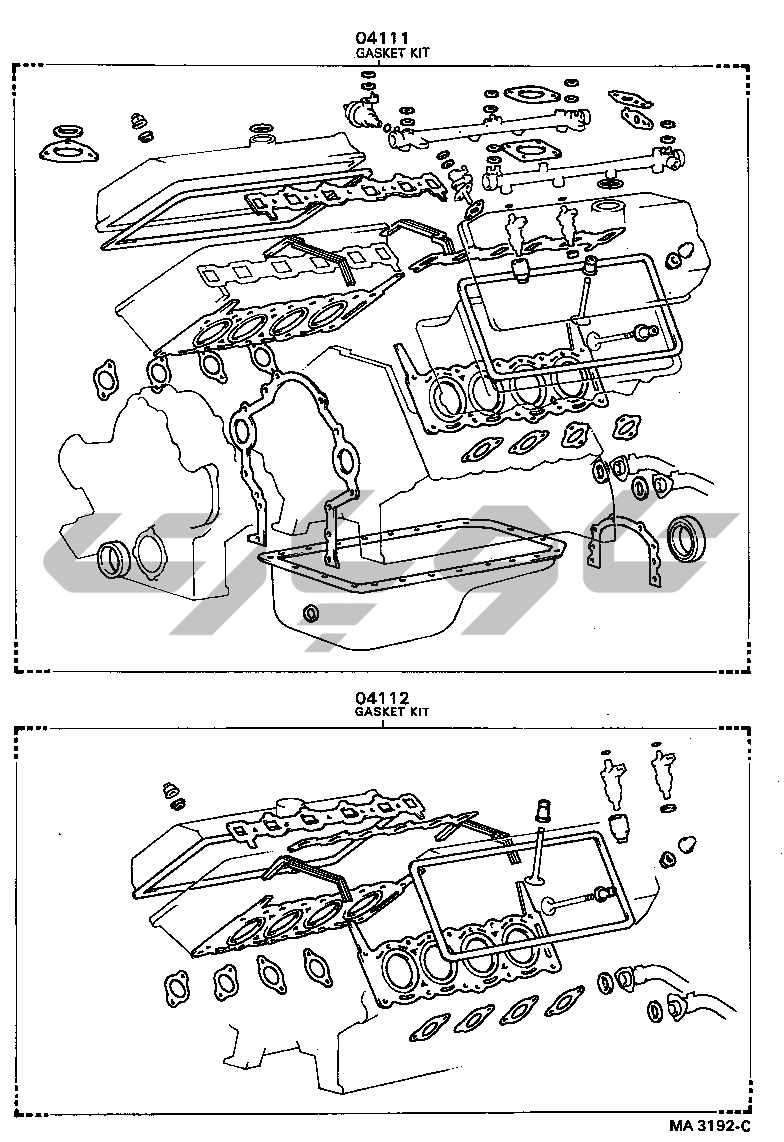 04111
GASKET KIT

04112
GASKET KIT

MA 3192-C