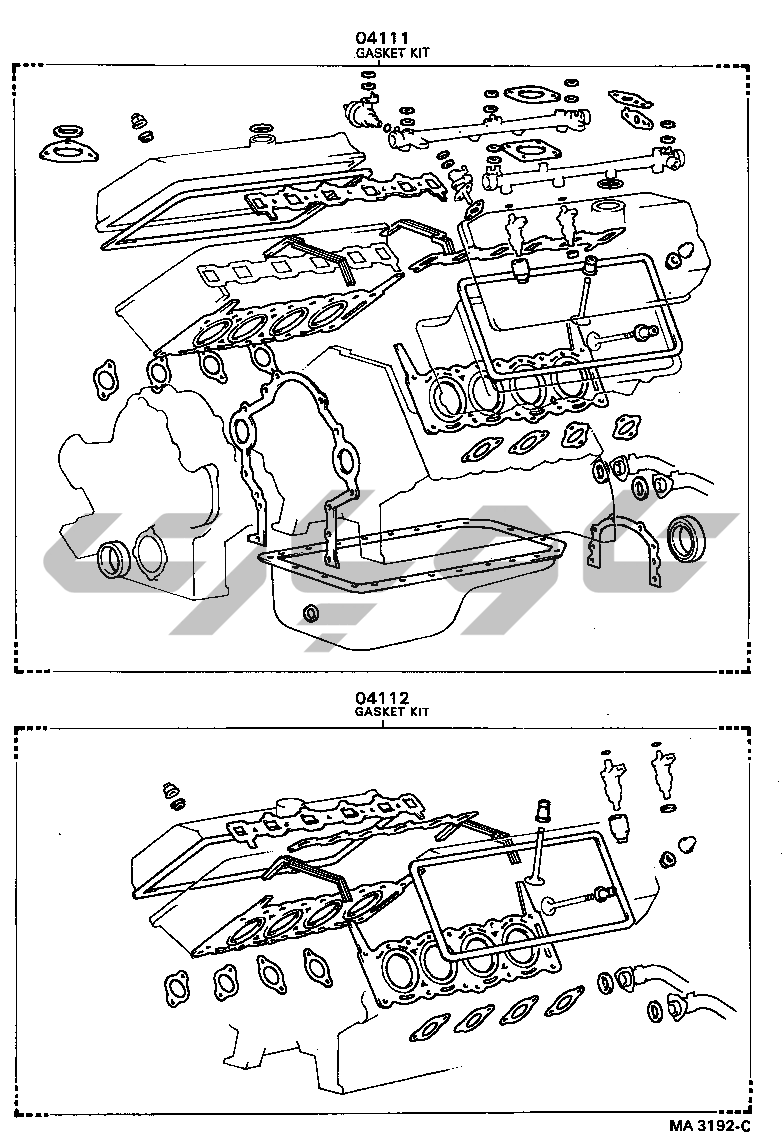 04111
GASKET KIT

04112
GASKET KIT

MA 3192-C