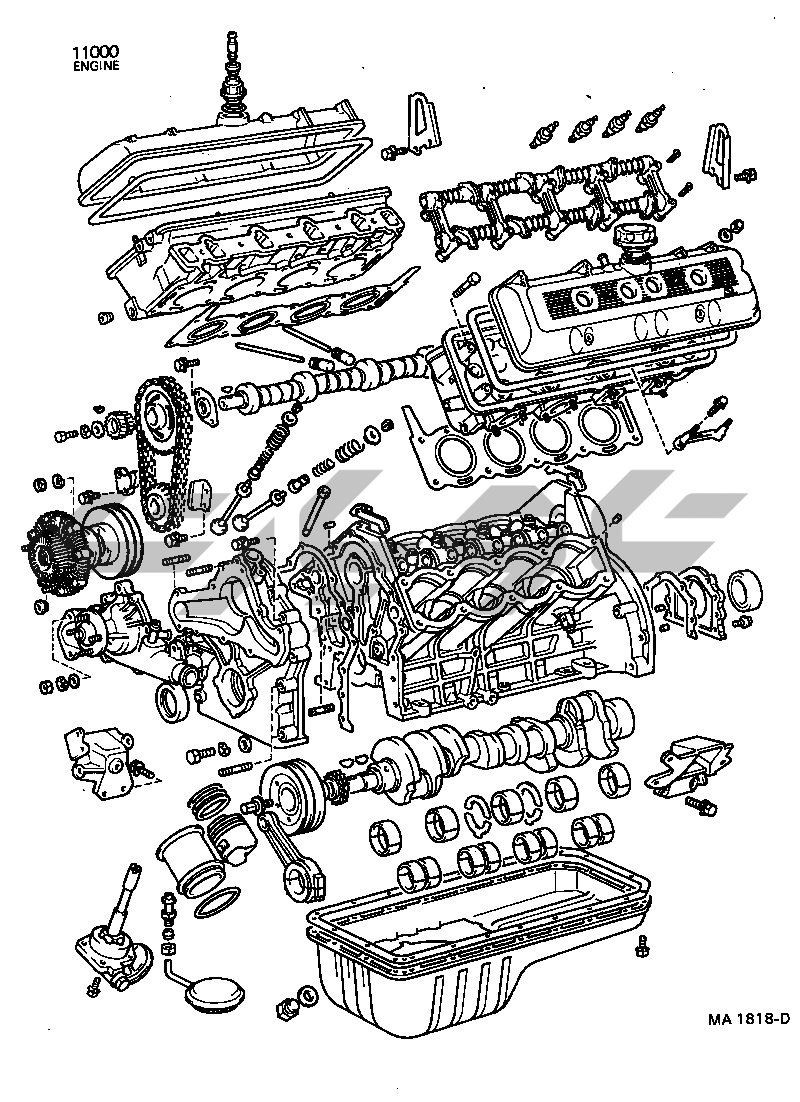 11000
ENGINE

MA 1818-D