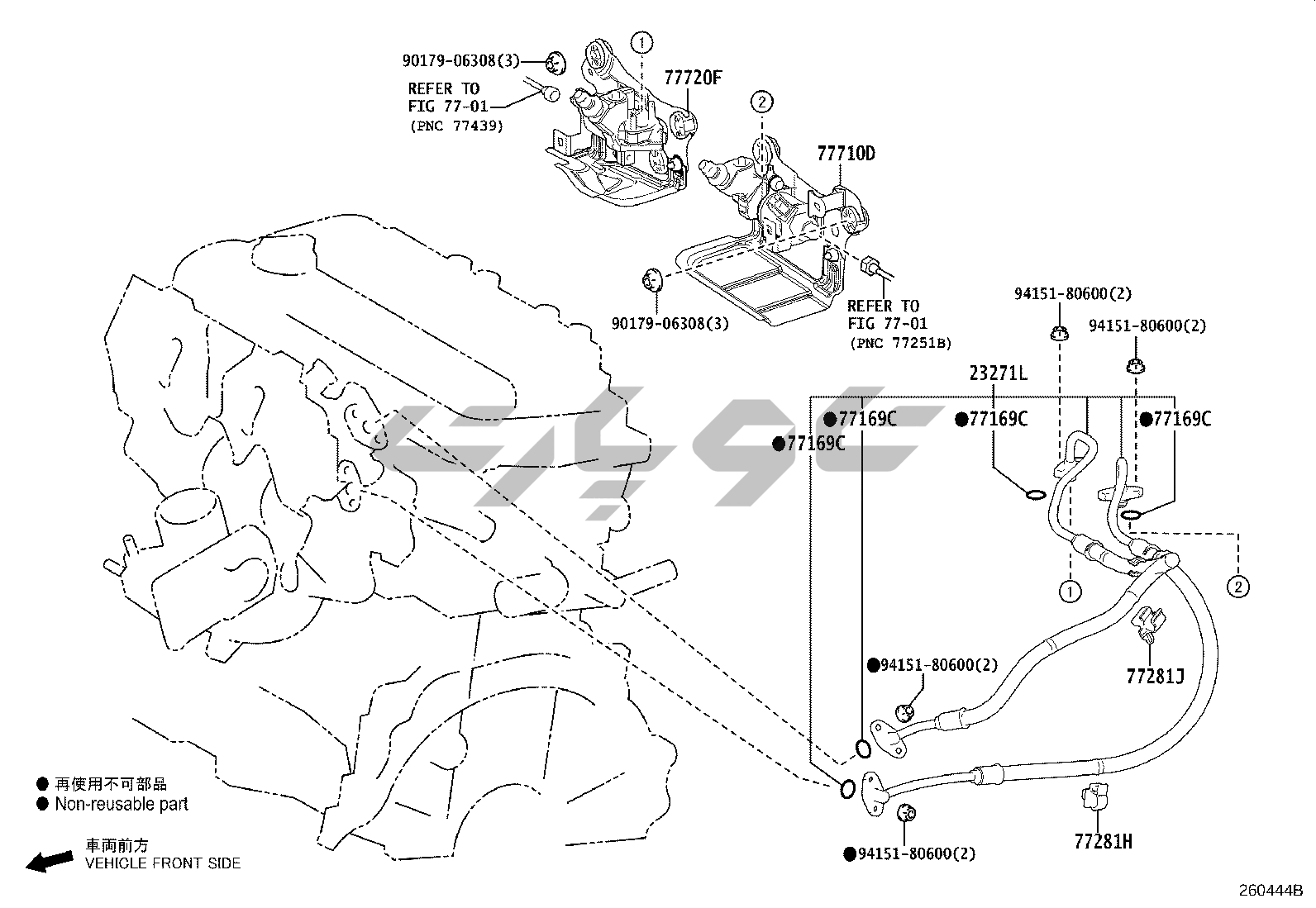 90179-06308(3)
REFER TO
FIG 77-01
(PNC 77439)
1
77720F
2
77710D
90179-06308(3)
REFER TO
FIG 77-01
(PNC 77251B)
94151-80600(2)
94151-80600(2)
23271L
●77169C
●77169C
●77169C
●77169C
1
2
77281J
●94151-80600(2)
●94151-80600(2)
77281H
● 再使用不可部品
● Non-reusable part
車両前方
VEHICLE FRONT SIDE
260444B