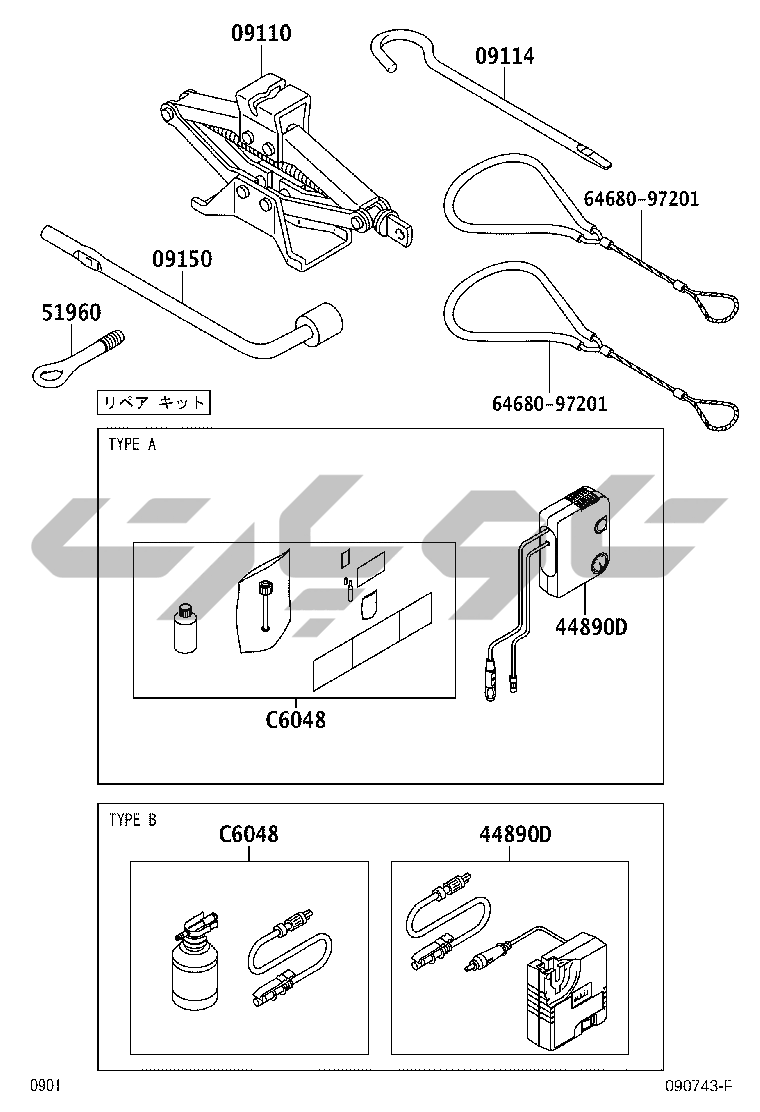 09110

09114

64680-97201

09150

51960

64680-97201

リペア キット

TYPE A

44890D

C6048

TYPE B

C6048

44890D

0901

090743-F