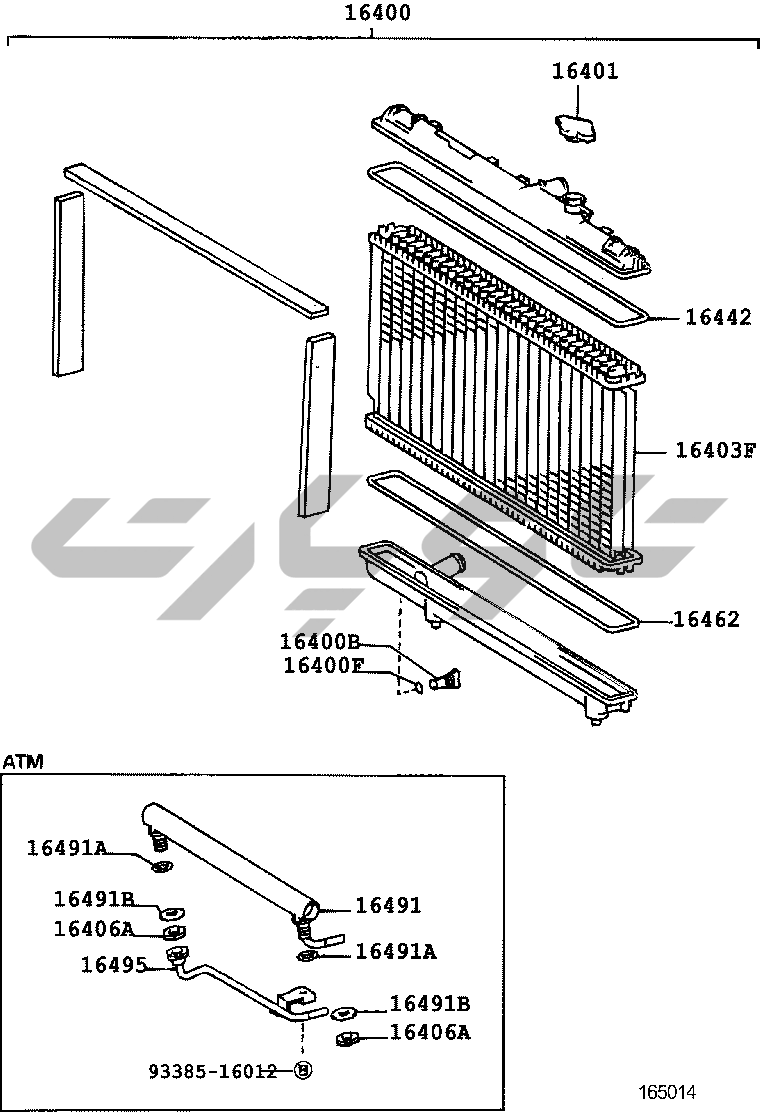 16400
16401
16442
16403F
16462
16400B
16400F
ATM
16491A
16491B
16406A
16495
16491
16491A
16491B
16406A
93385-16012 Ⓑ
165014