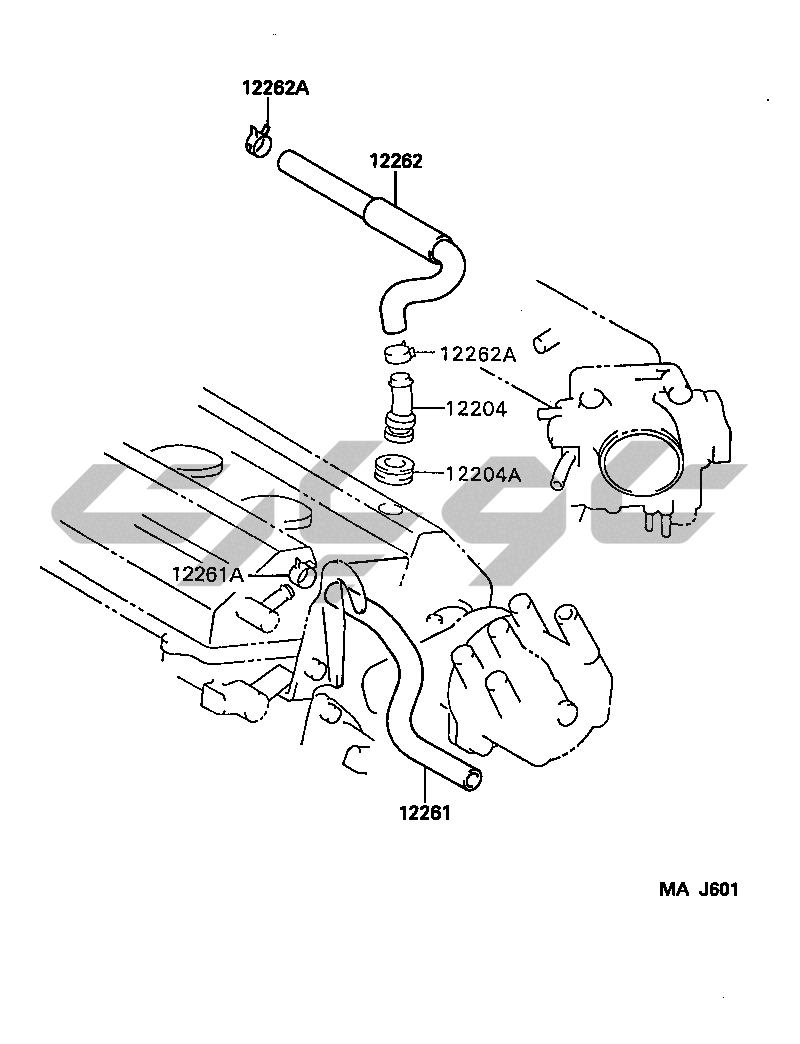 12262A

12262

12262A

12204

12204A

12261A

12261

MA J601