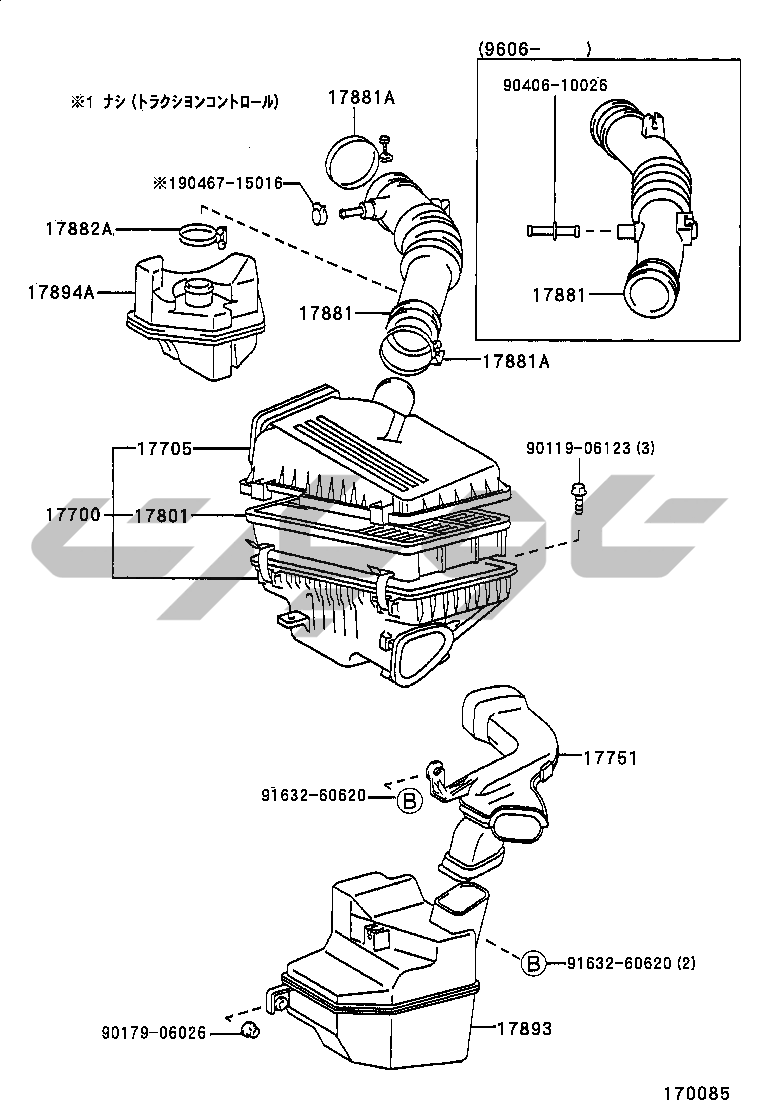 (9606-        )

※1 ナシ (トラクションコントロール)

17881A

90406-10026

※190467-15016

17882A

17894A

17881

17881

17881A

17705

90119-06123 (3)

17700

17801

17751

91632-60620

B

B

91632-60620 (2)

90179-06026

17893

170085