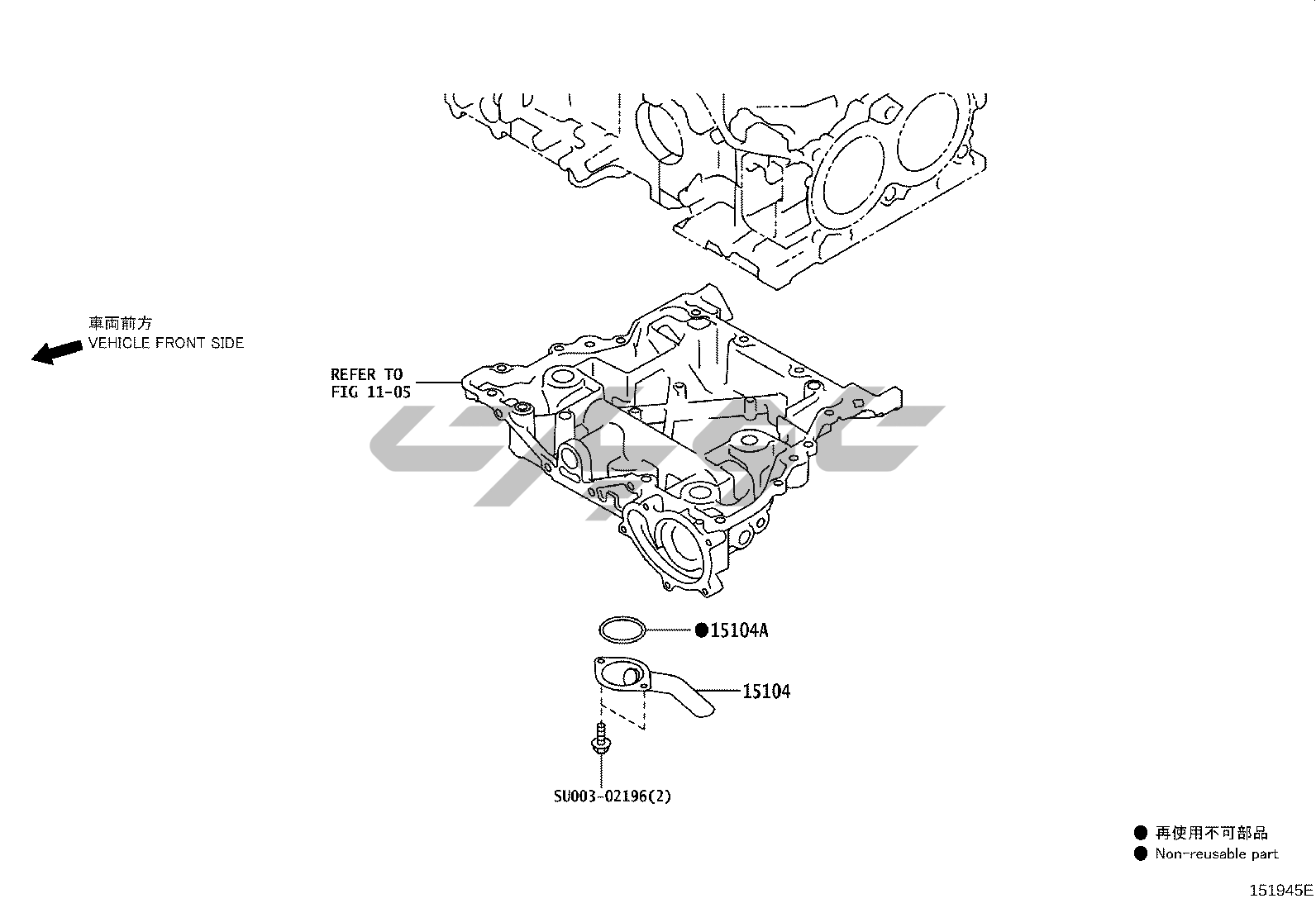 車両前方
VEHICLE FRONT SIDE

REFER TO
FIG 11-05

●15104A

15104

SU003-02196(2)

● 再使用不可部品
● Non-reusable part

151945E