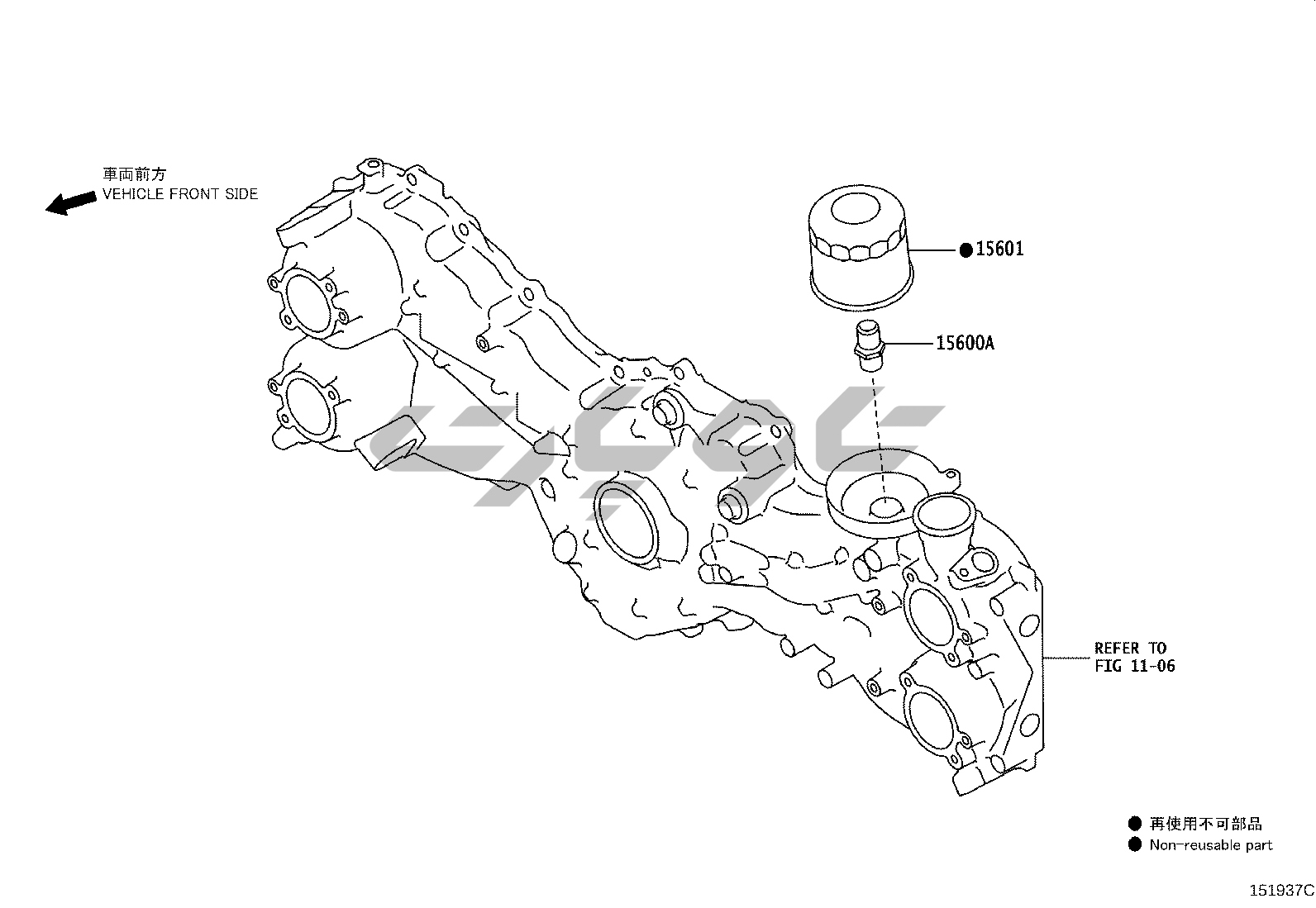 車両前方
VEHICLE FRONT SIDE

●15601

15600A

REFER TO
FIG 11-06

● 再使用不可部品
● Non-reusable part

151937C