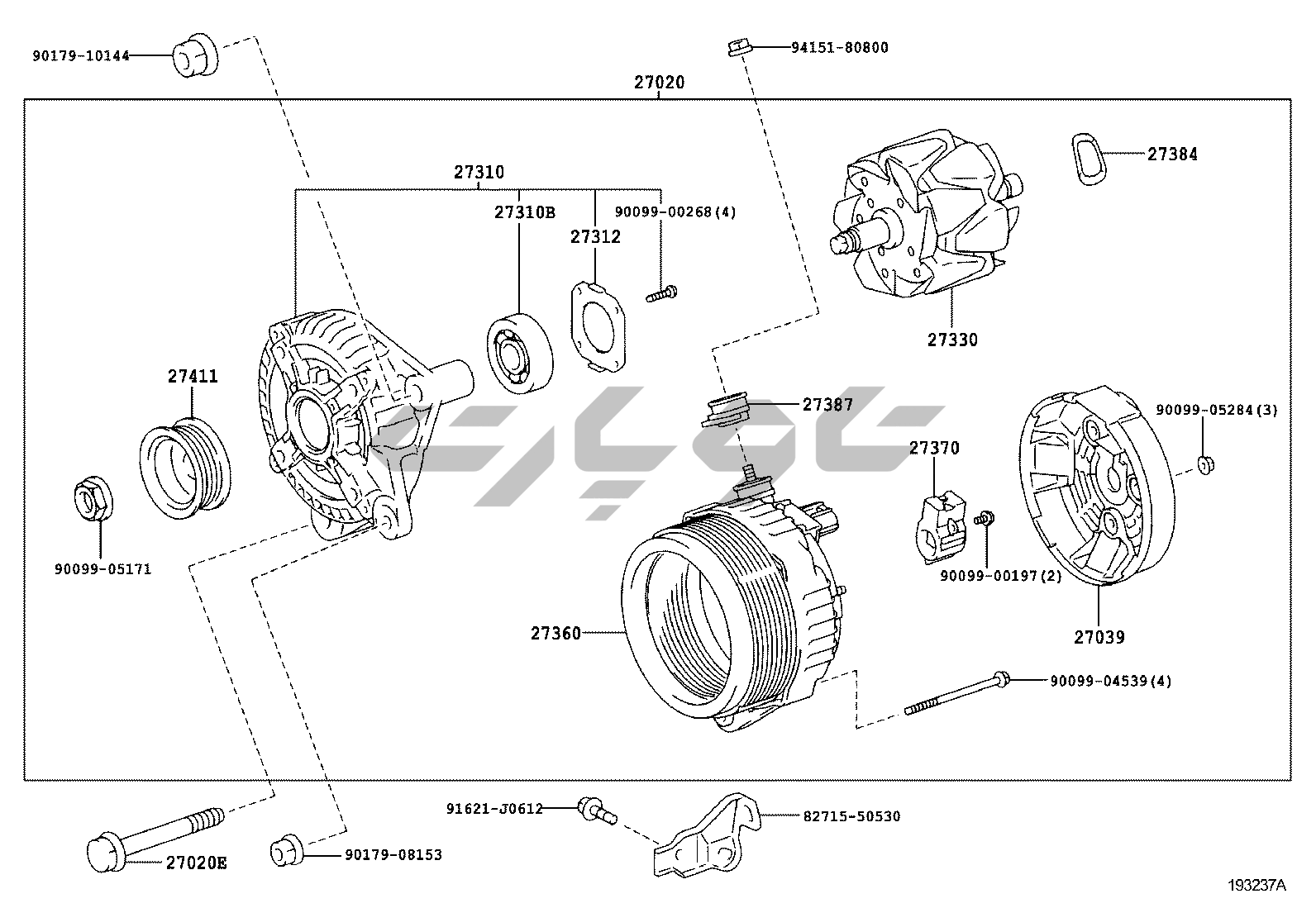 90179-10144
94151-80800
27020
27310
27310B
27312
90099-00268(4)
27384
27330
27411
27387
27370
90099-05284(3)
90099-05171
90099-00197(2)
27360
27039
90099-04539(4)
91621-J0612
82715-50530
27020E
90179-08153
193237A