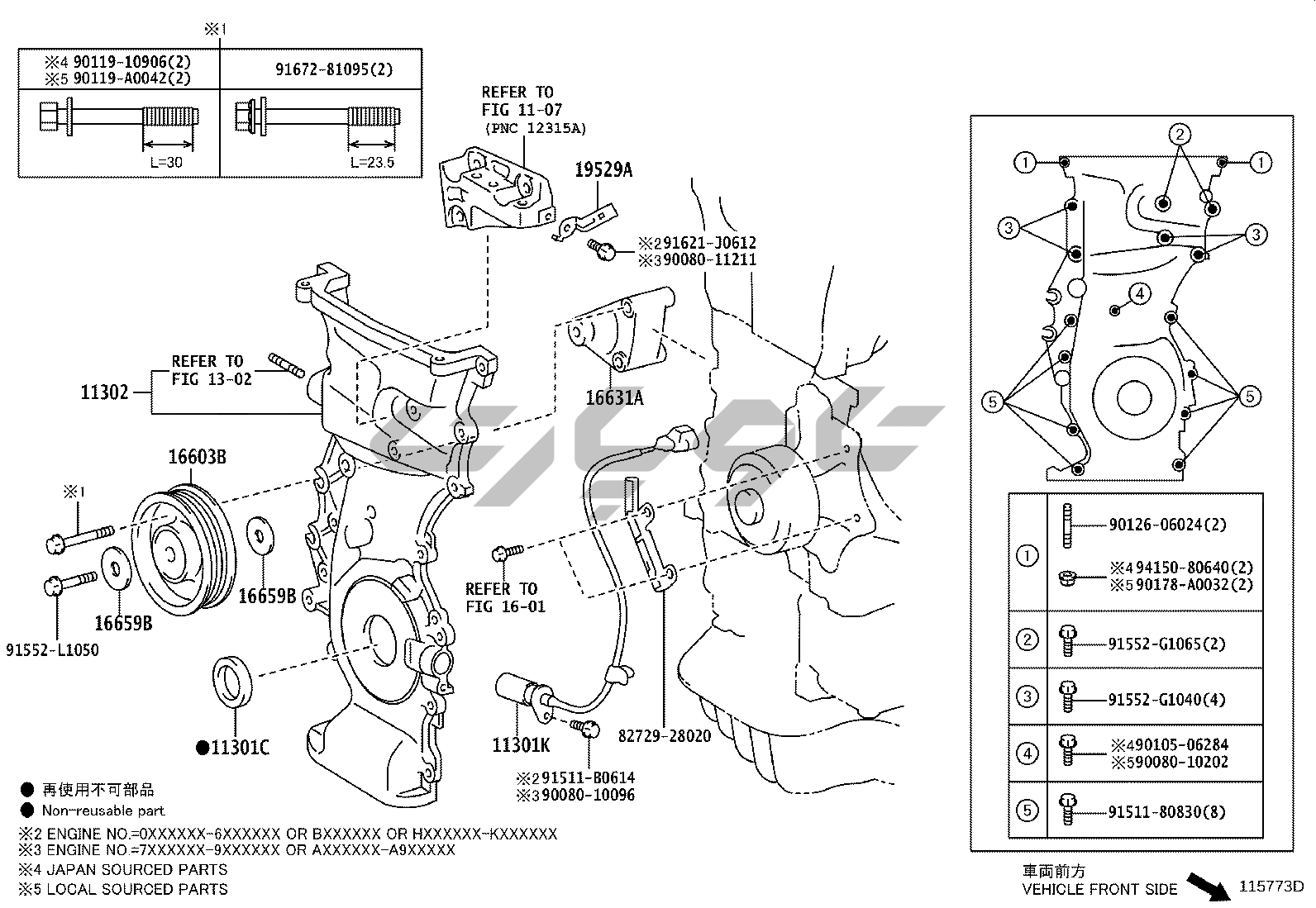 ※1

| ※4 90119-10906(2) ※5 90119-A0042(2) | 91672-81095(2) |
|---|---|
| L=30 | L=23.5 |

REFER TO FIG 11-07 (PNC 12315A)

19529A

※2 91621-J0612
※3 90080-11211

REFER TO FIG 13-02

11302

16631A

16603B

※1

16659B

16659B

91552-L1050

REFER TO FIG 16-01

●11301C

11301K

82729-28020

※2 91511-B0614
※3 90080-10096

● 再使用不可部品
● Non-reusable part
※2 ENGINE NO.=0XXXXXX-6XXXXXX OR BXXXXXX OR HXXXXXX-KXXXXXX
※3 ENGINE NO.=7XXXXXX-9XXXXXX OR AXXXXXX-A9XXXXX
※4 JAPAN SOURCED PARTS
※5 LOCAL SOURCED PARTS

1 2 1
3 3
4
5 5

| 1 | 90126-06024(2) ※4 94150-80640(2) ※5 90178-A0032(2) |
|---|---|
| 2 | 91552-G1065(2) |
| 3 | 91552-G1040(4) |
| 4 | ※4 90105-06284 ※5 90080-10202 |
| 5 | 91511-80830(8) |

車両前方
VEHICLE FRONT SIDE

115773D