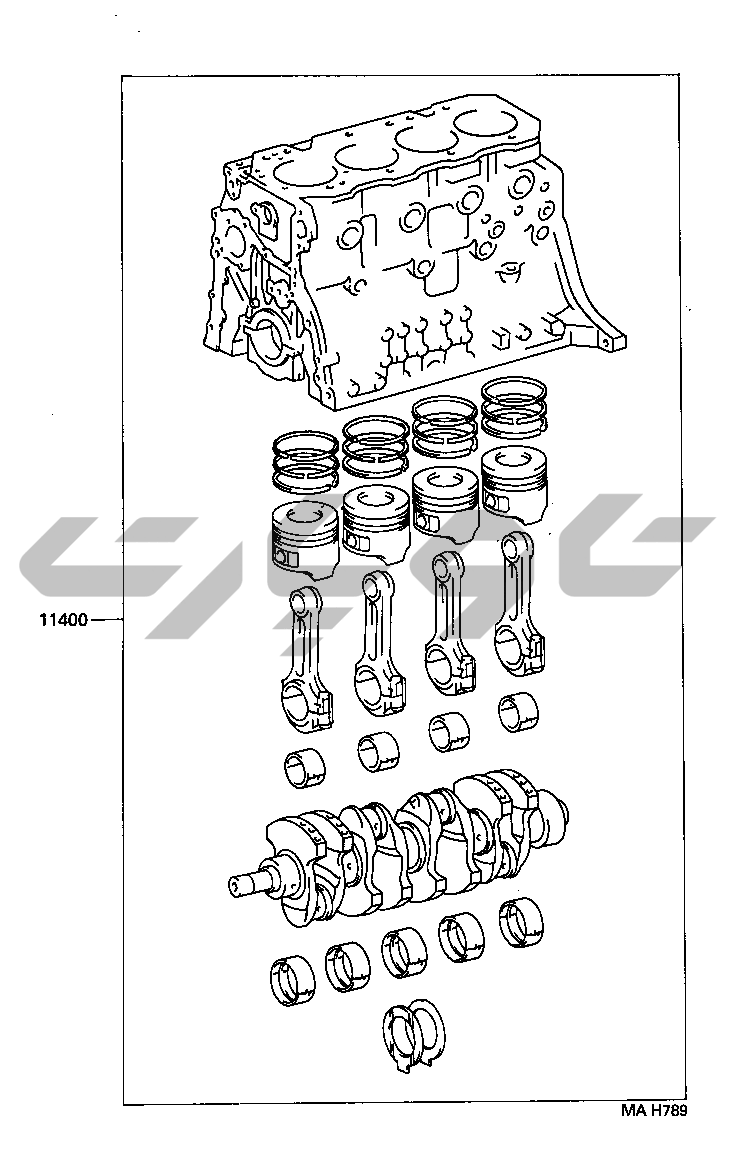 11400

MA H789