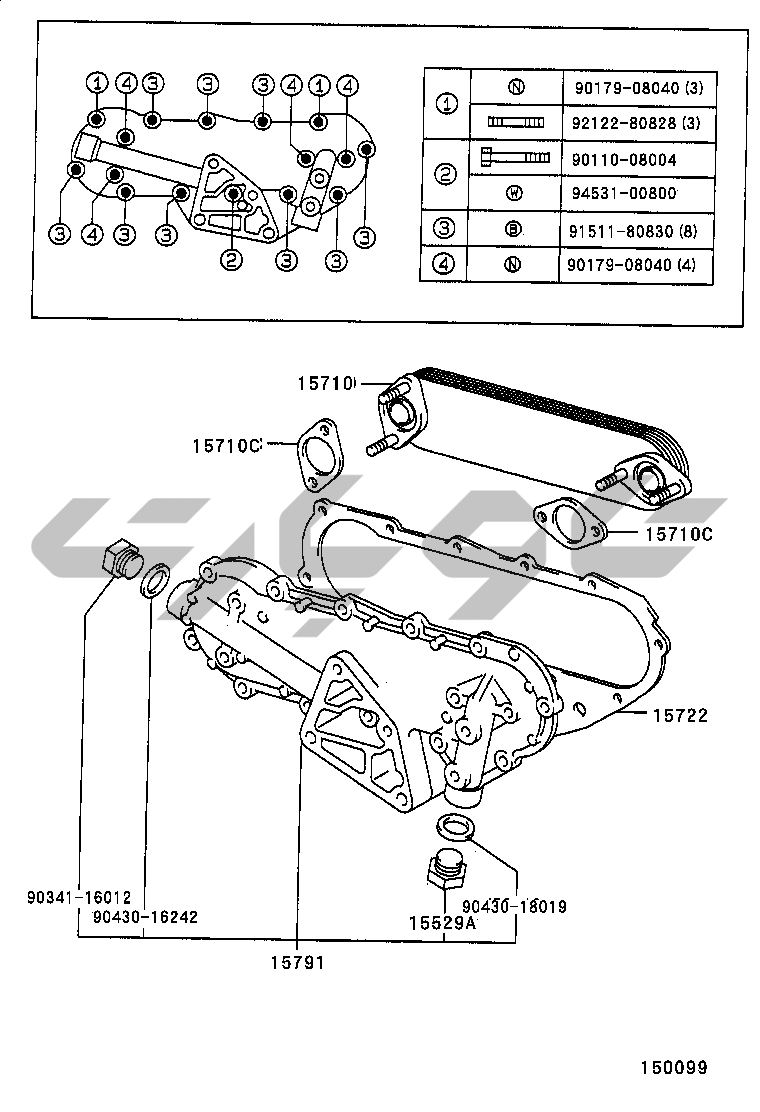 ① ④ ③ ③ ③ ④ ① ④
③ ④ ③ ③ ② ③ ③ ③

| | | |
|---|---|---|
| ① | Ⓝ | 90179-08040 (3) |
| | | 92122-80828 (3) |
| ② | | 90110-08004 |
| | Ⓦ | 94531-00800 |
| ③ | Ⓑ | 91511-80830 (8) |
| ④ | Ⓝ | 90179-08040 (4) |

15710
15710C
15710C
15722
90341-16012
90430-16242
90430-18019
15529A
15791
150099